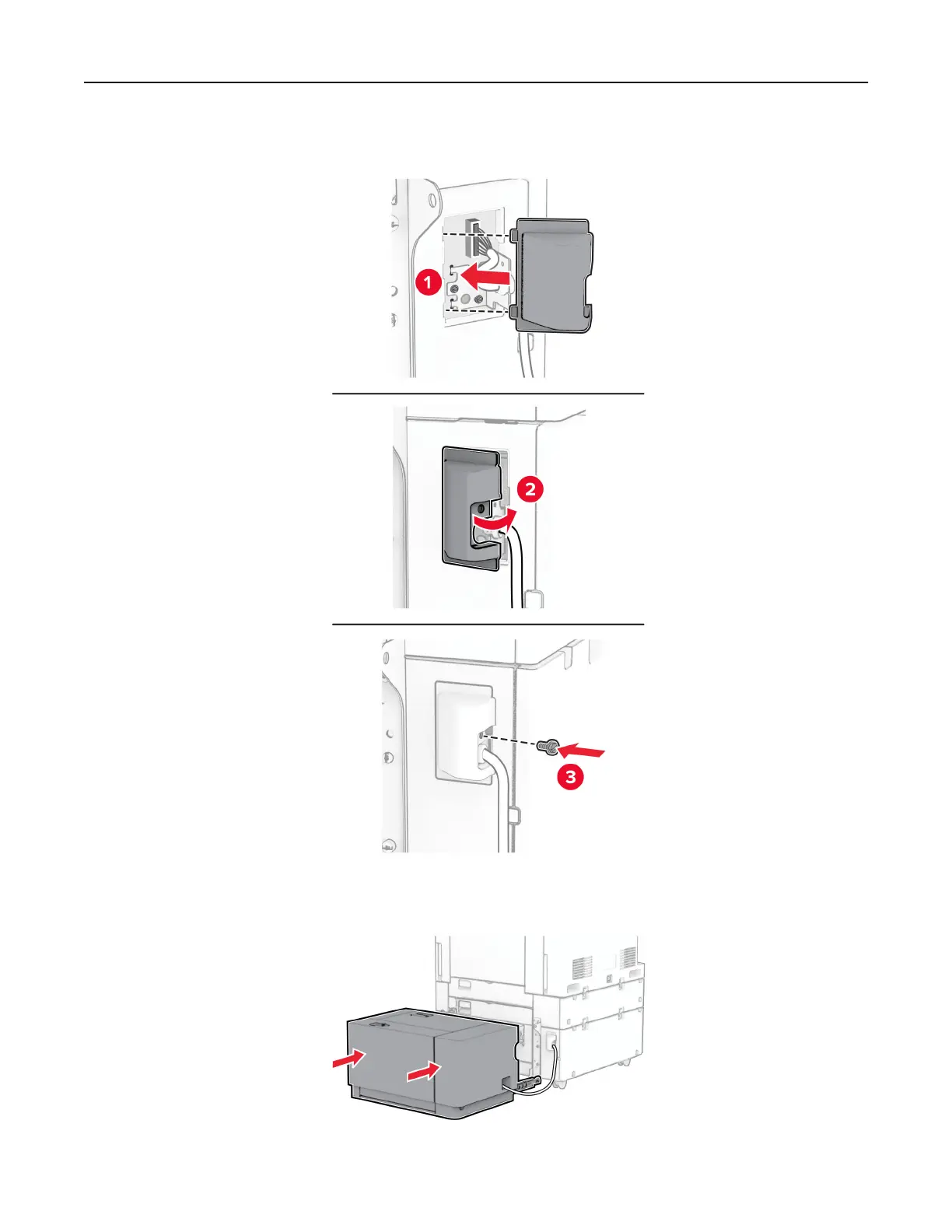 1

2

3