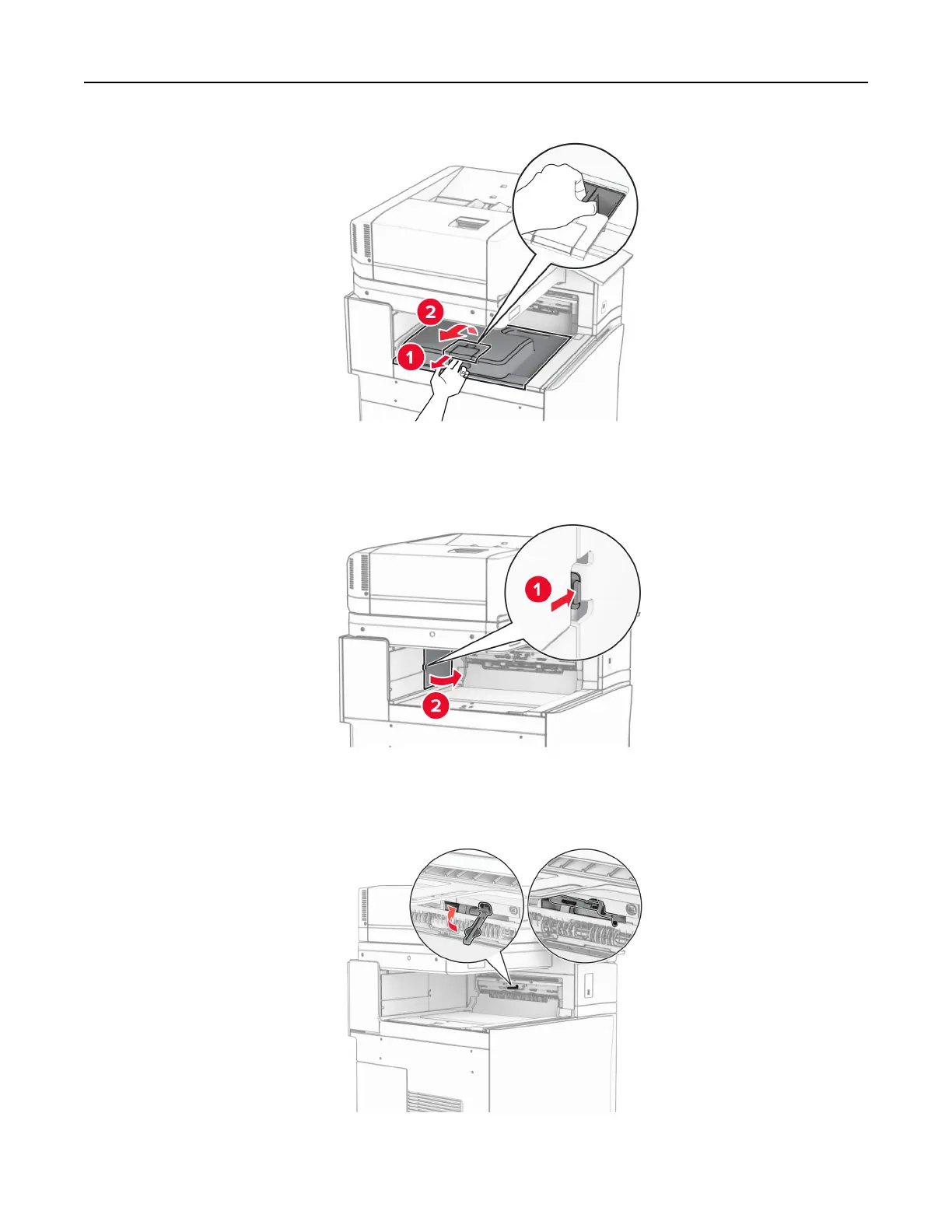 2
1
1
2