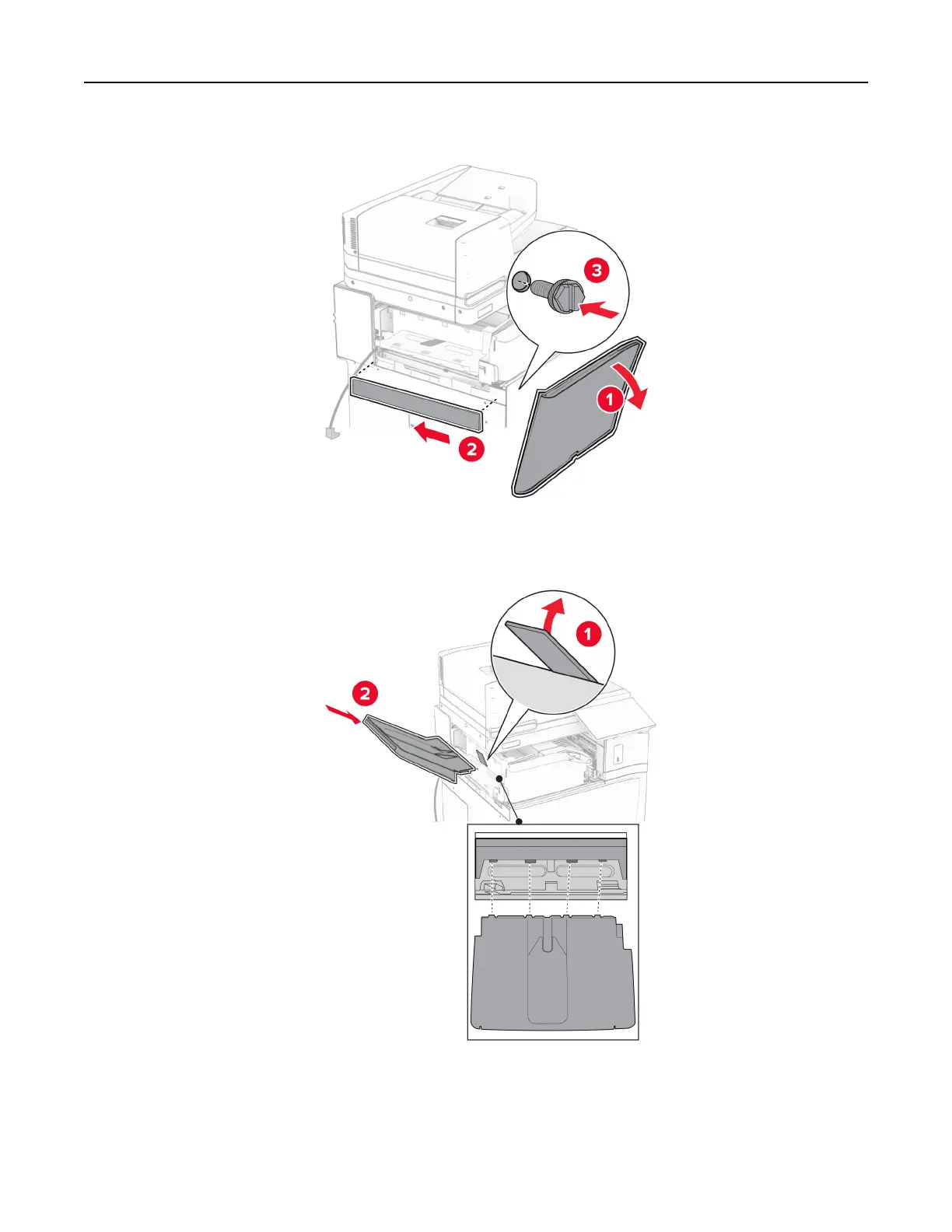 3

1

2

1

2