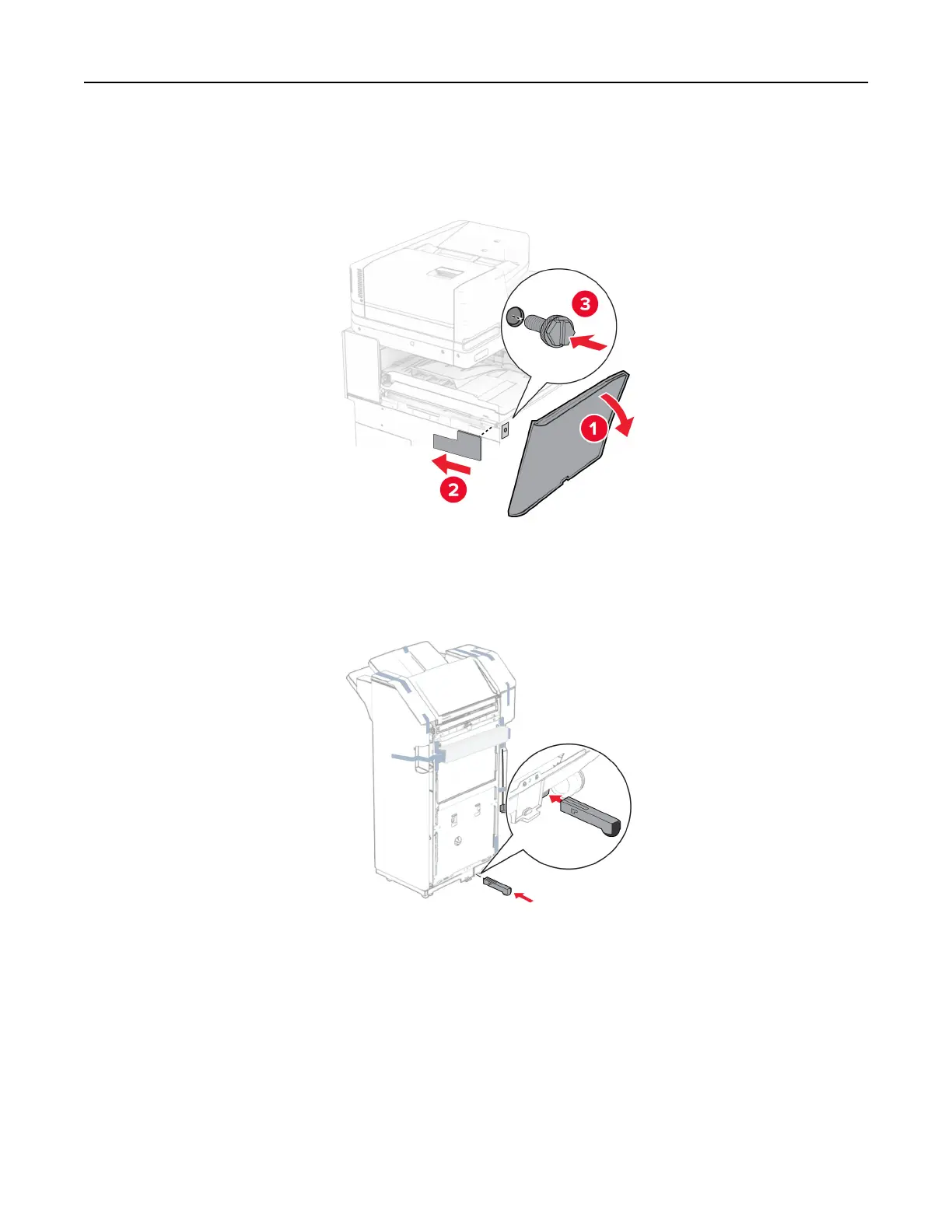 3

1

2