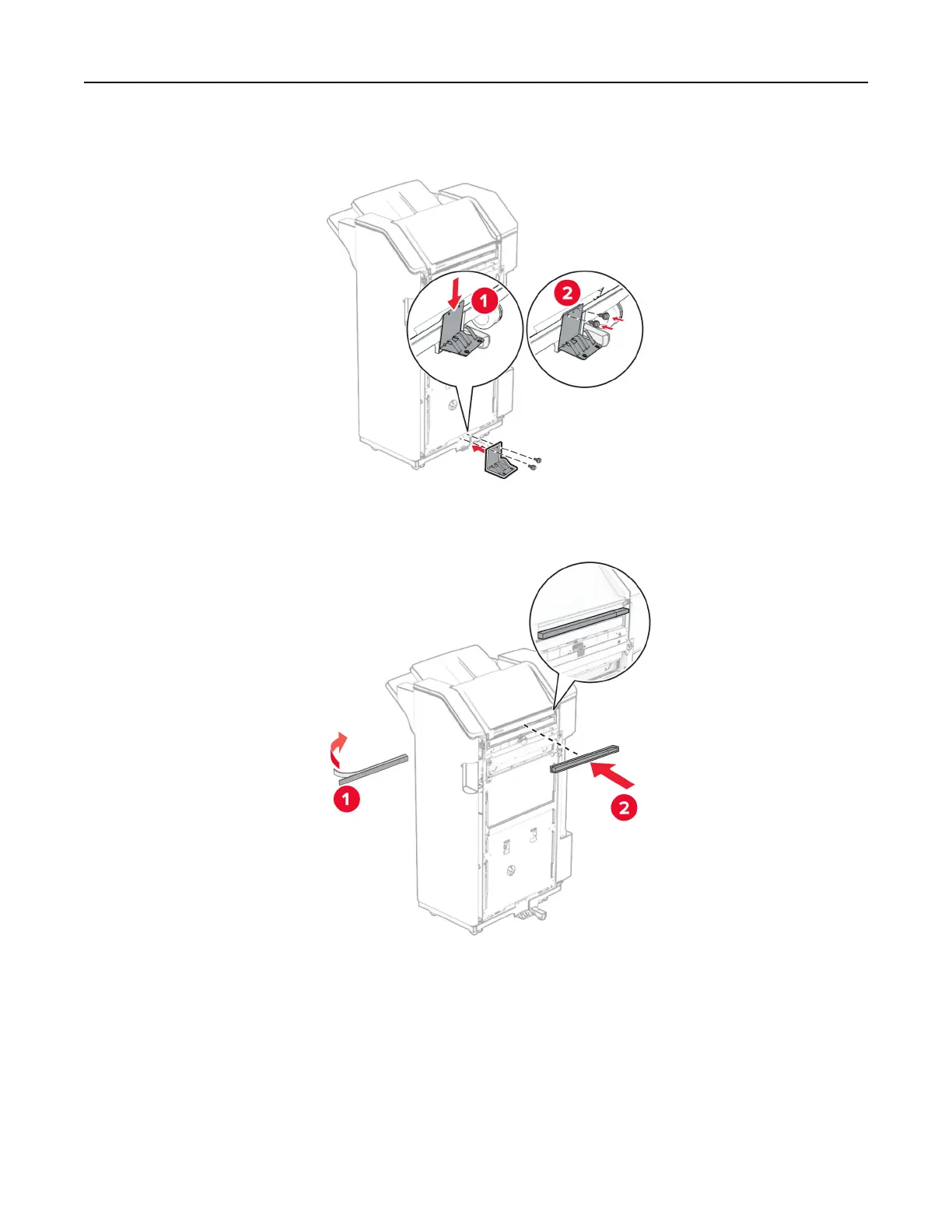 1
2
1
2