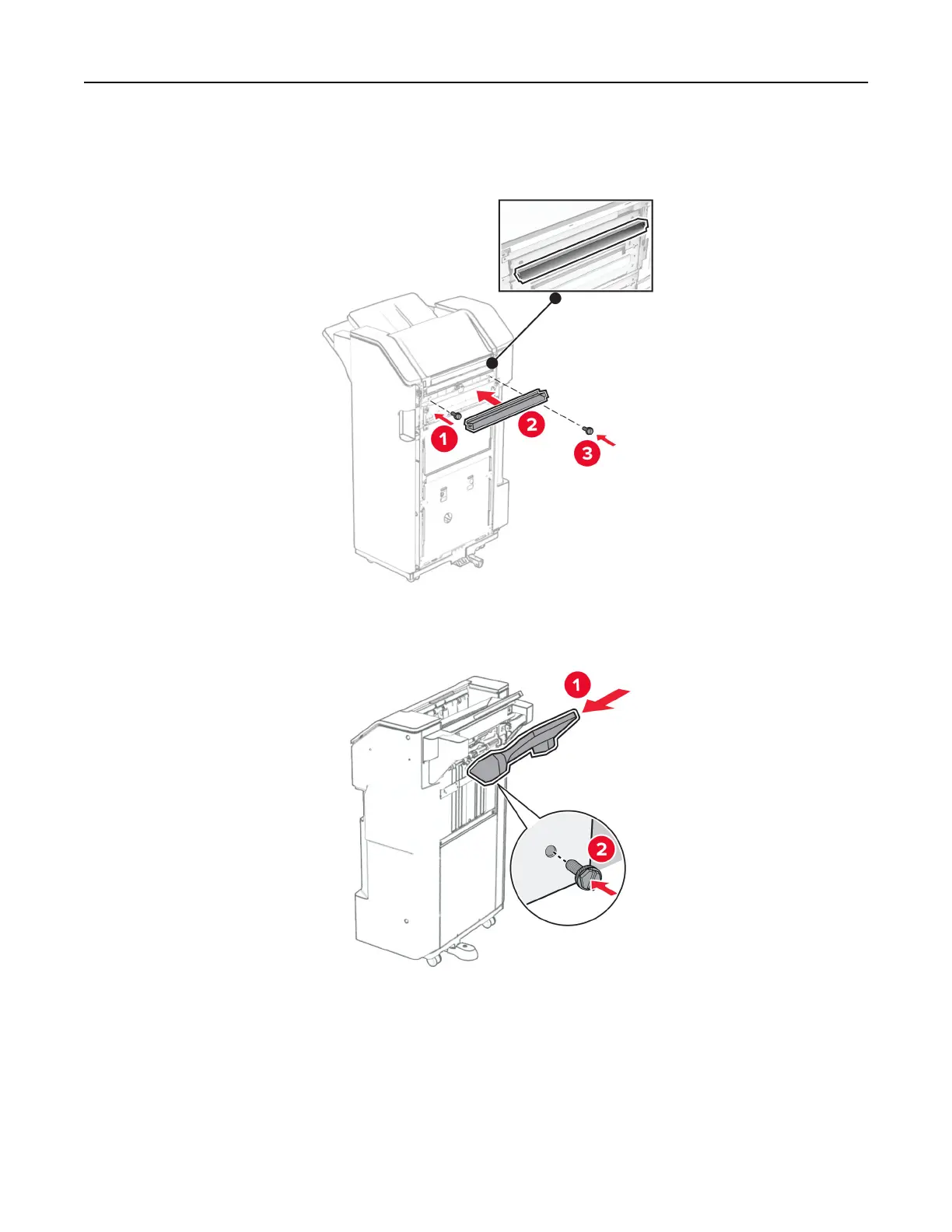 1
2
3

1
2