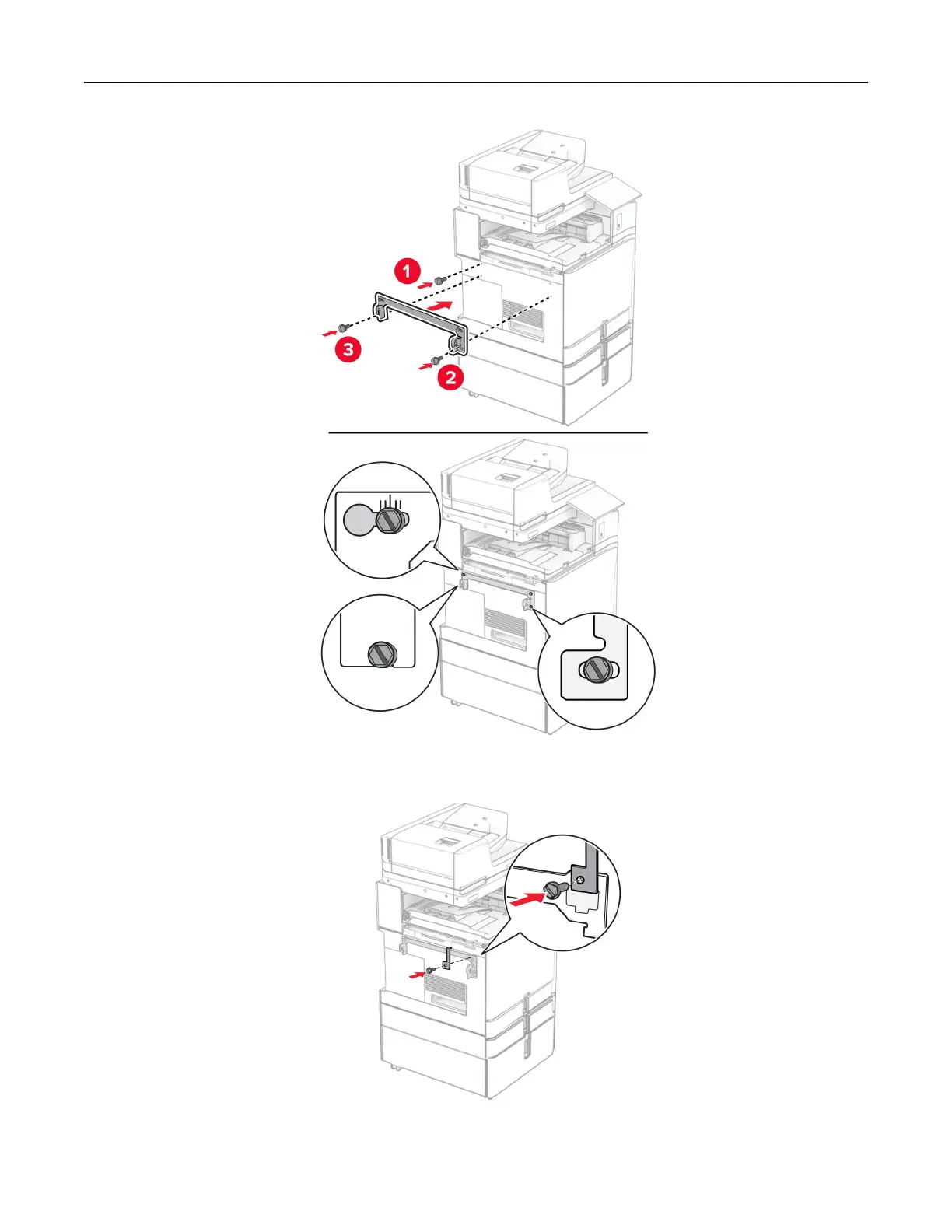 1

3

2