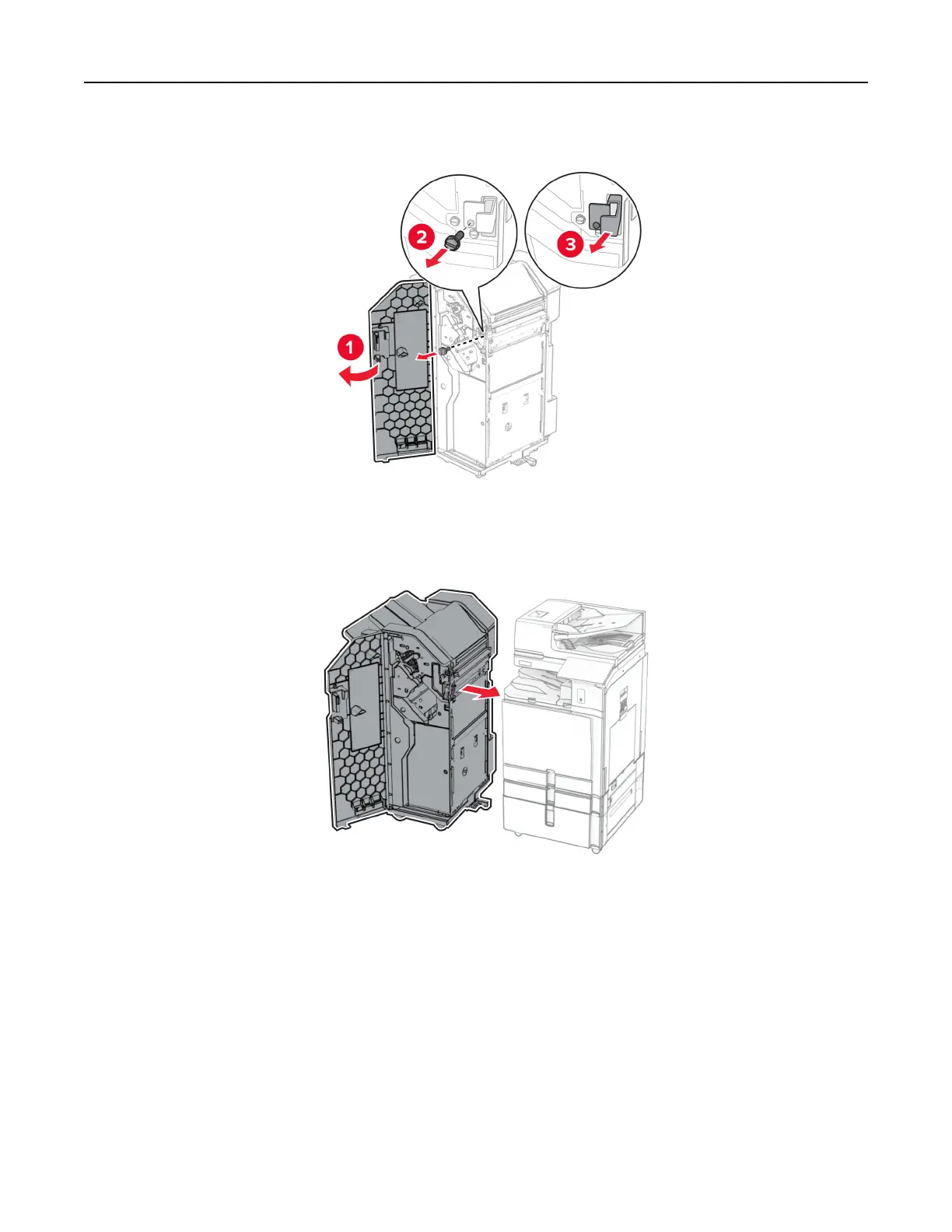 2

3

1