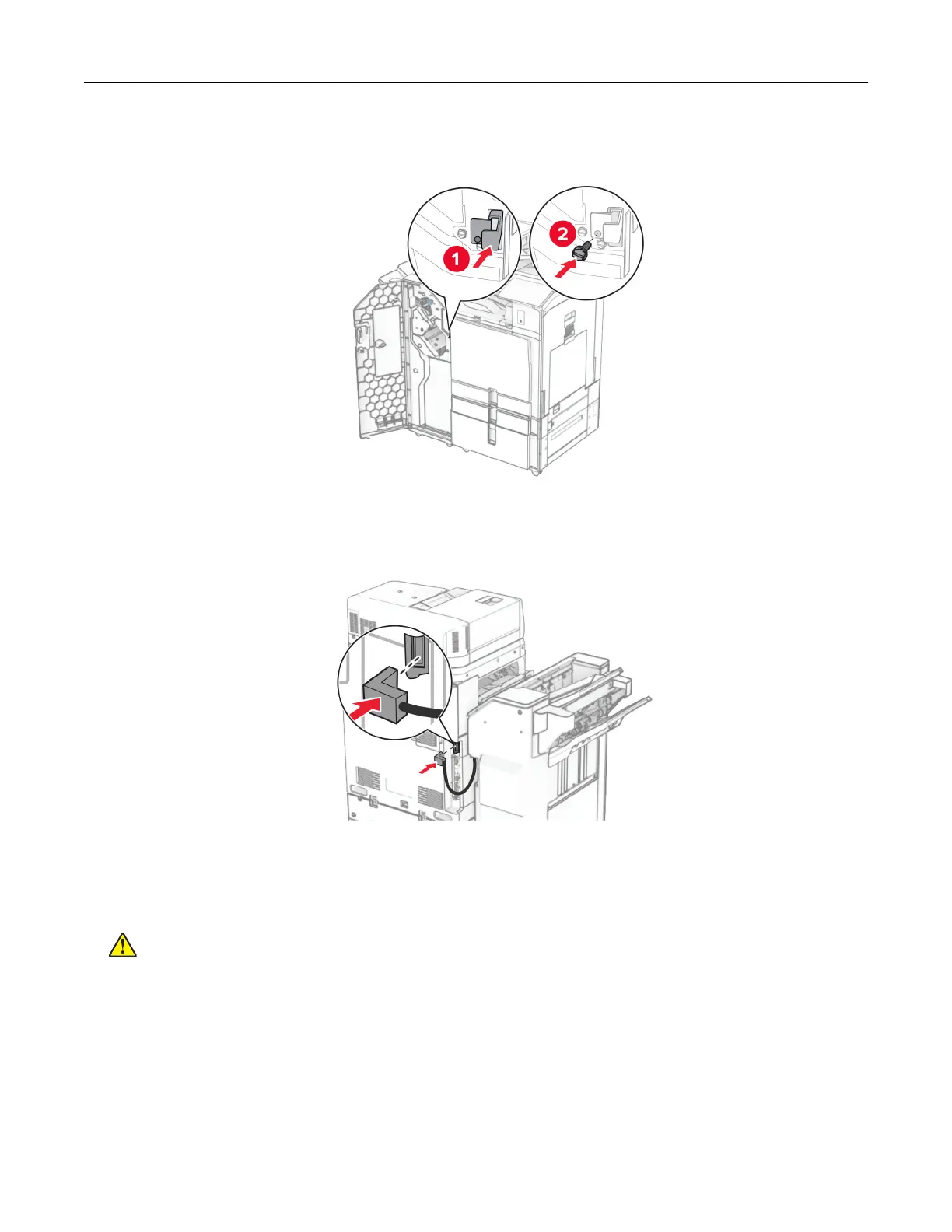 1

2