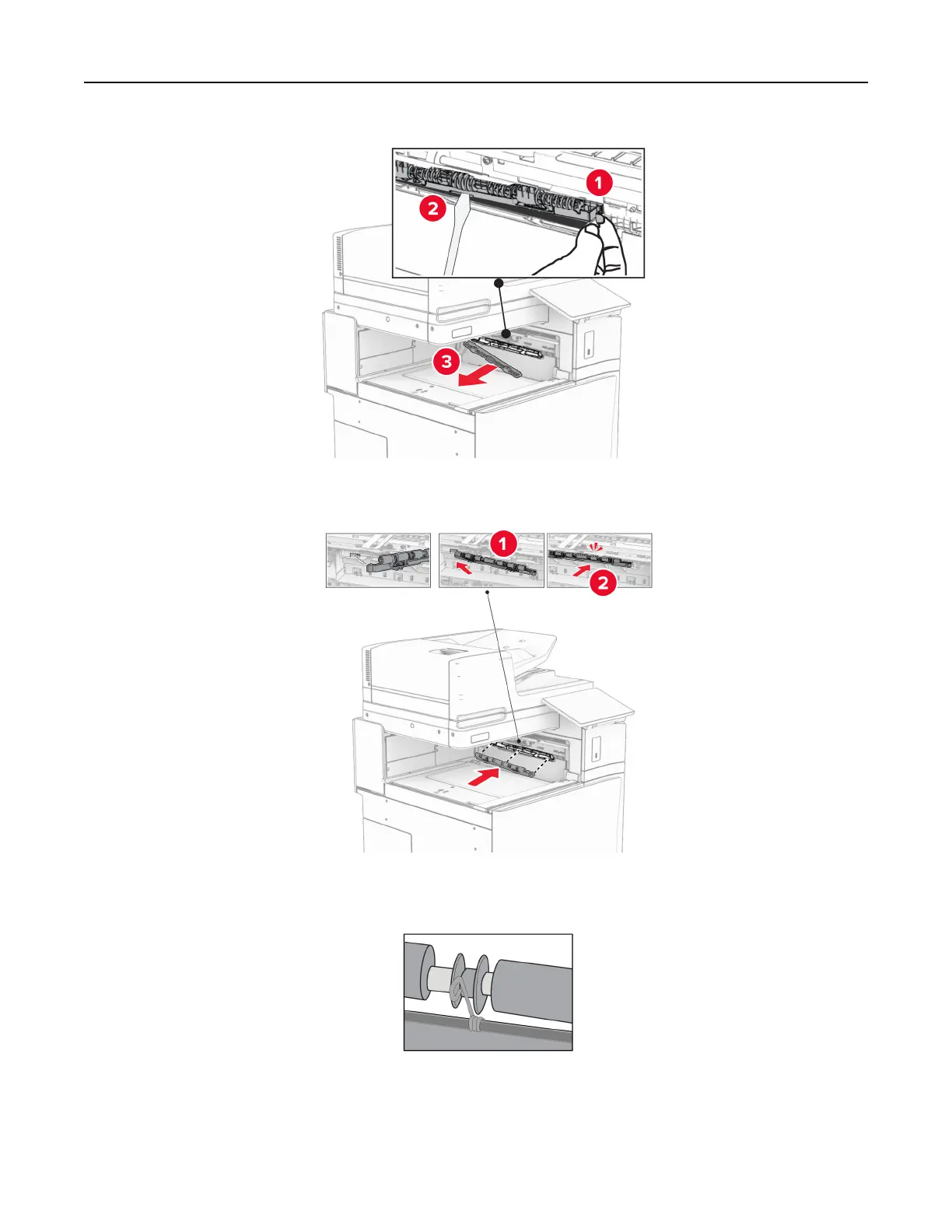 1

2

3

1

2