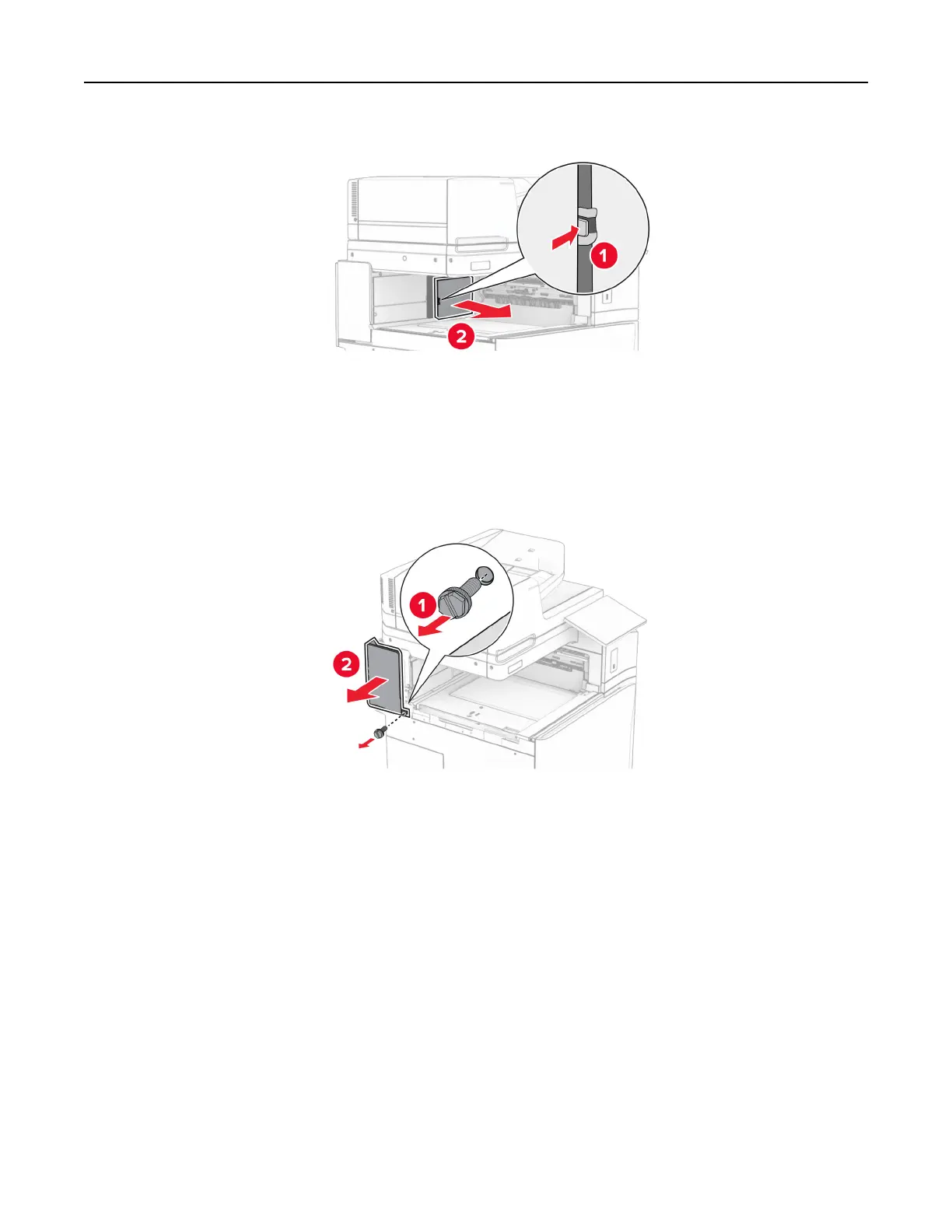 1

2

1

2