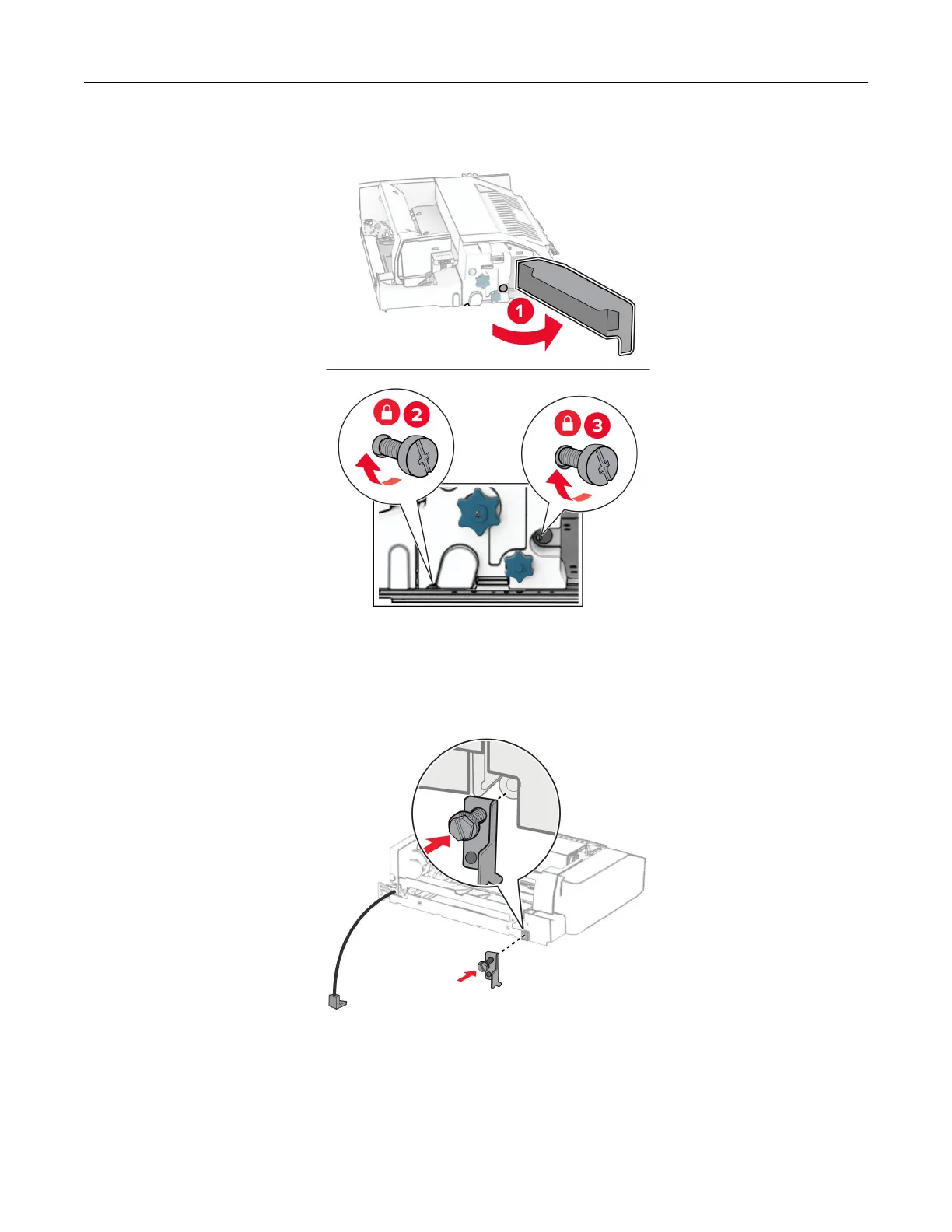 1

2

3