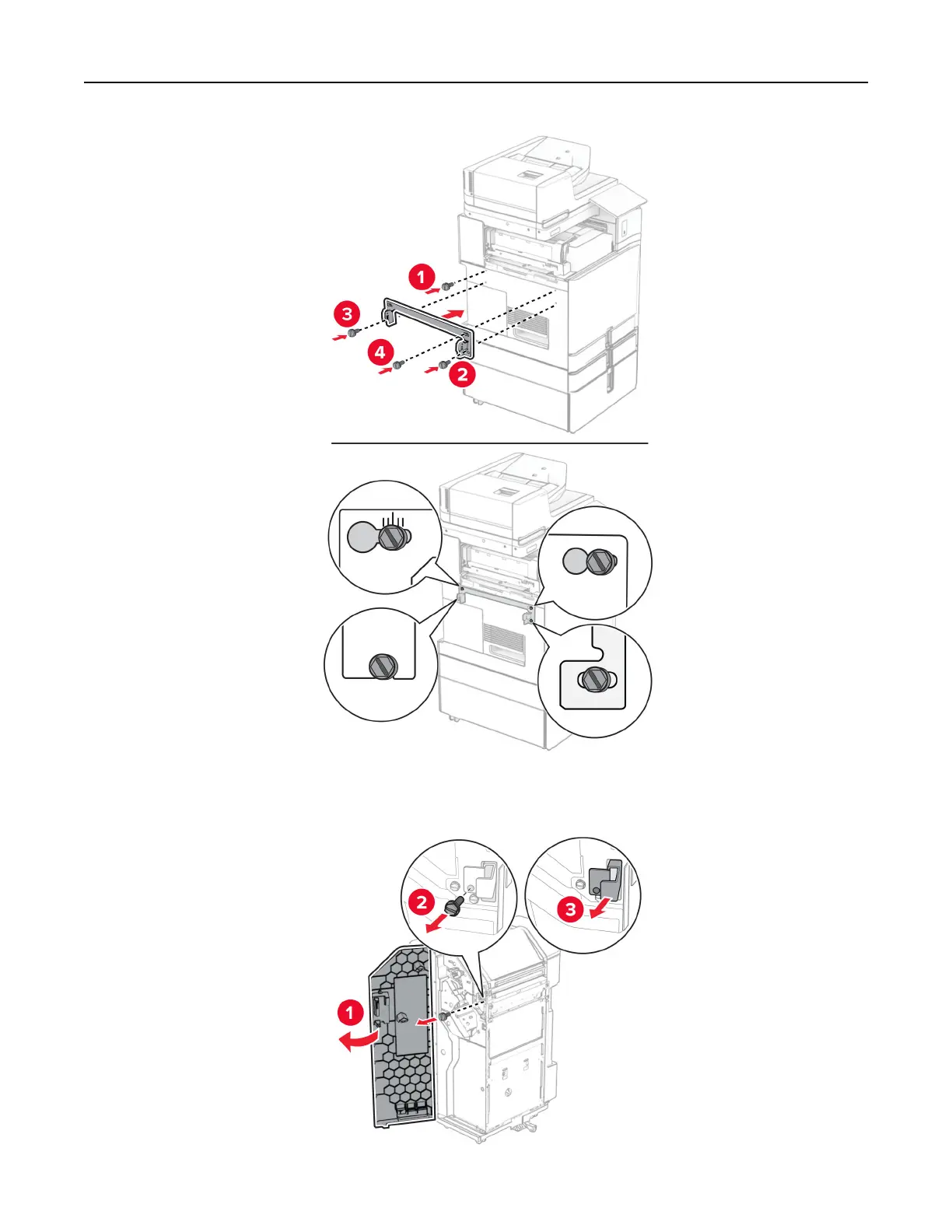 1

3

4

2

2

3

1