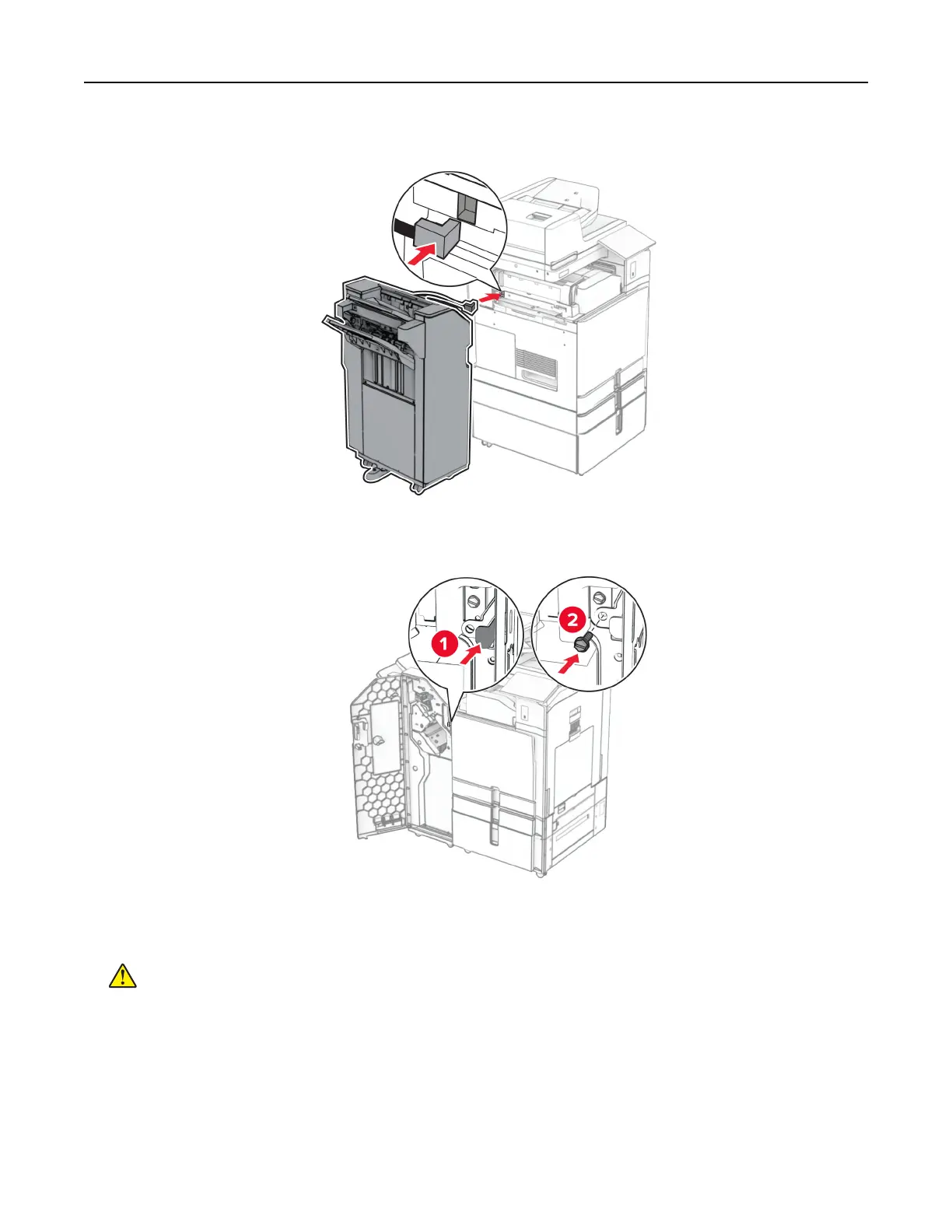 1

2