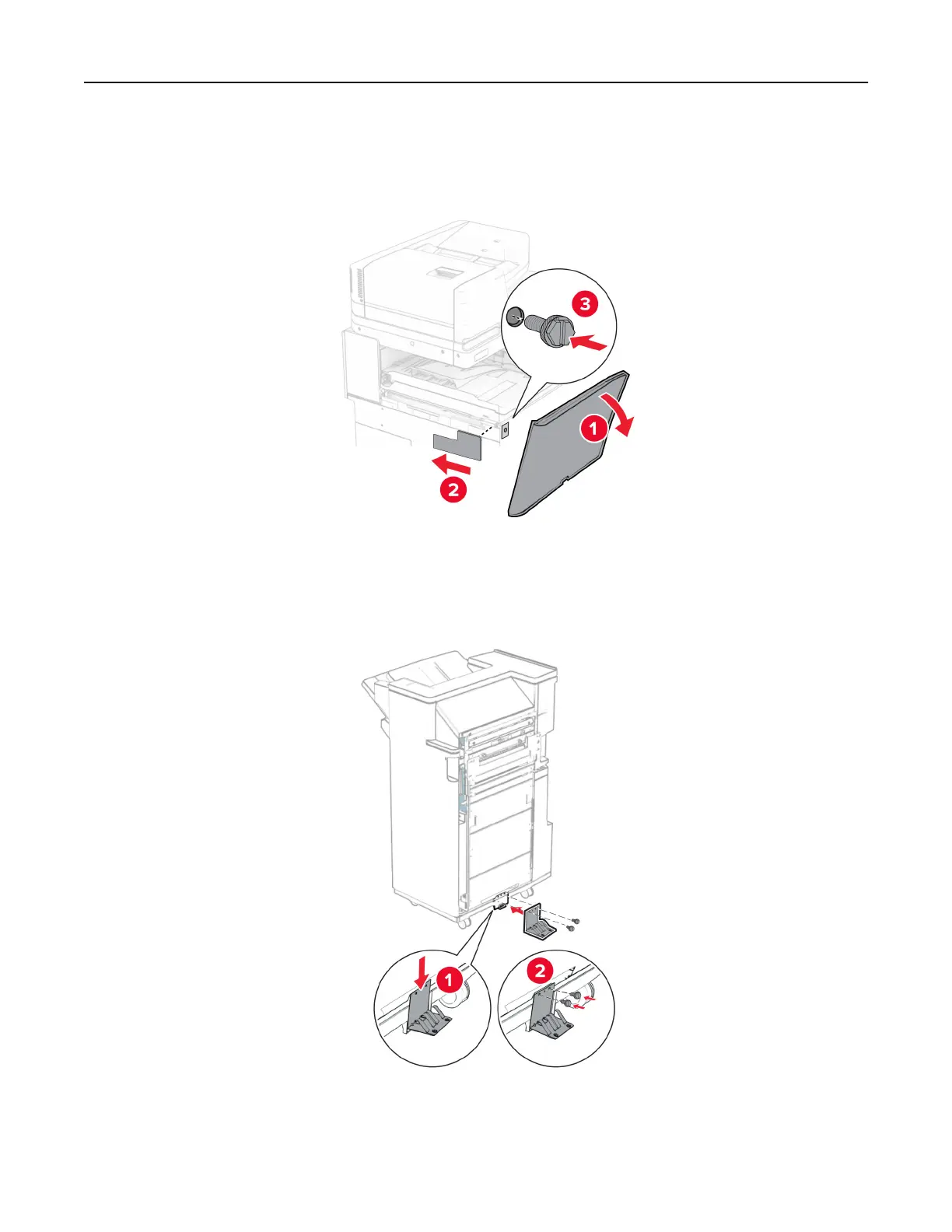 3

1

2

1

2