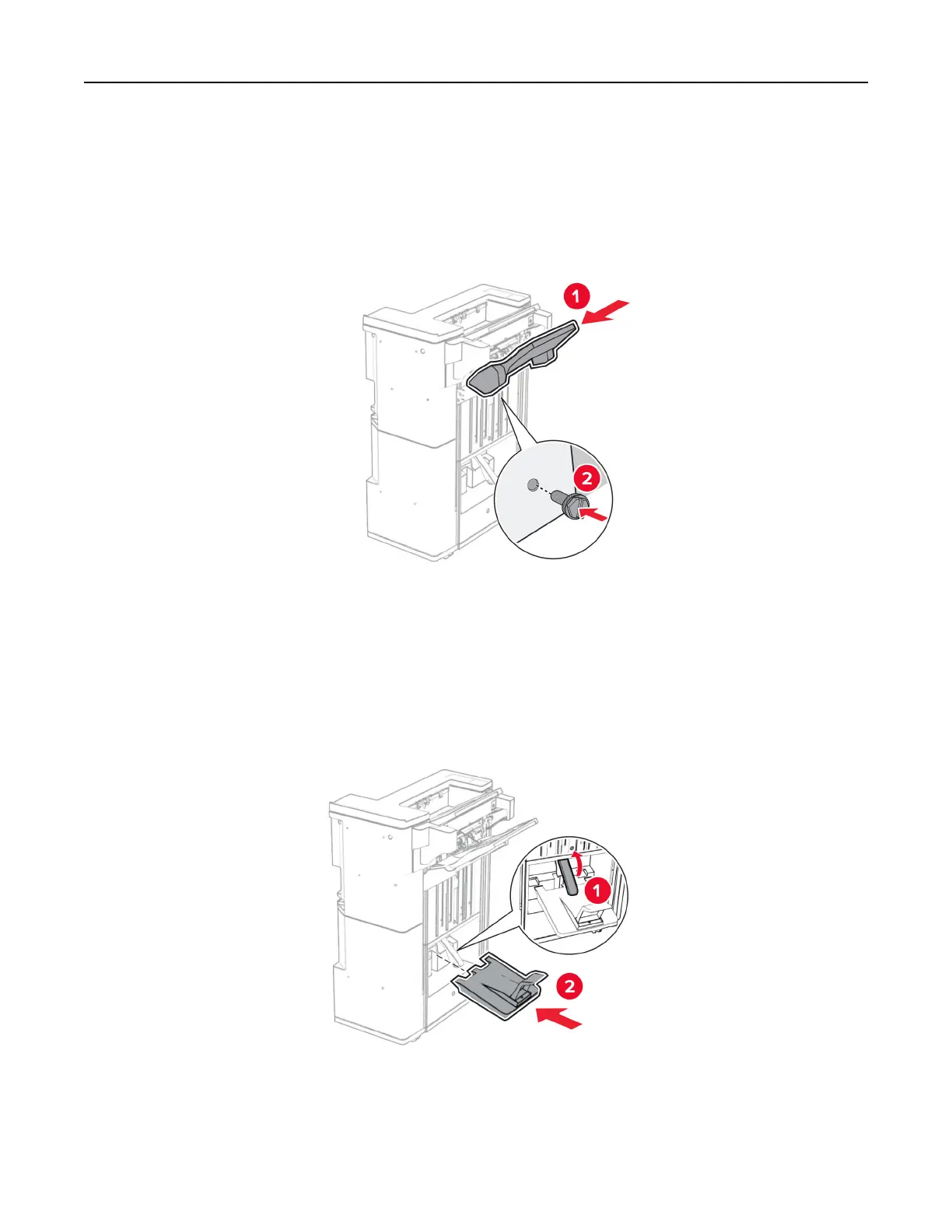 1

2

1

2