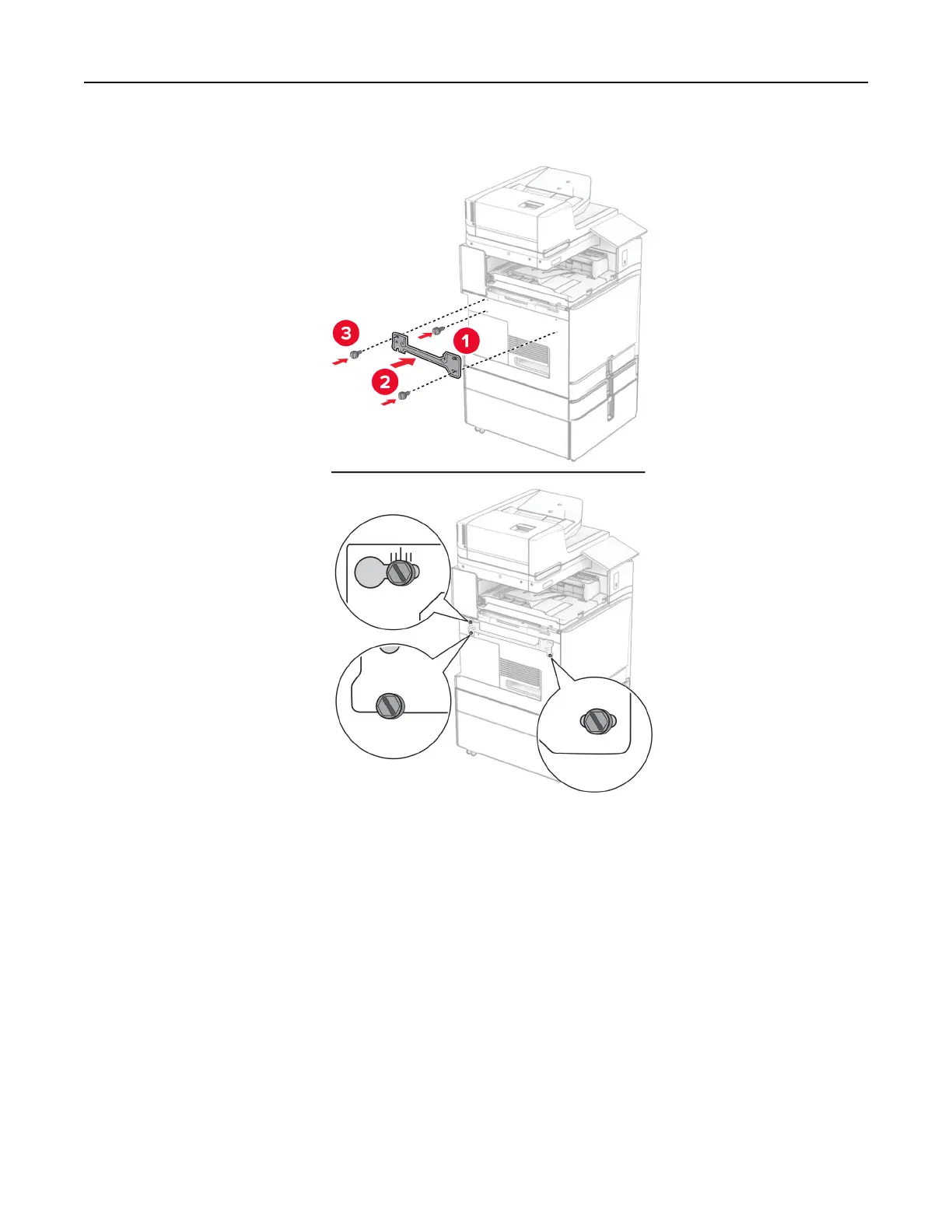 3

1

2