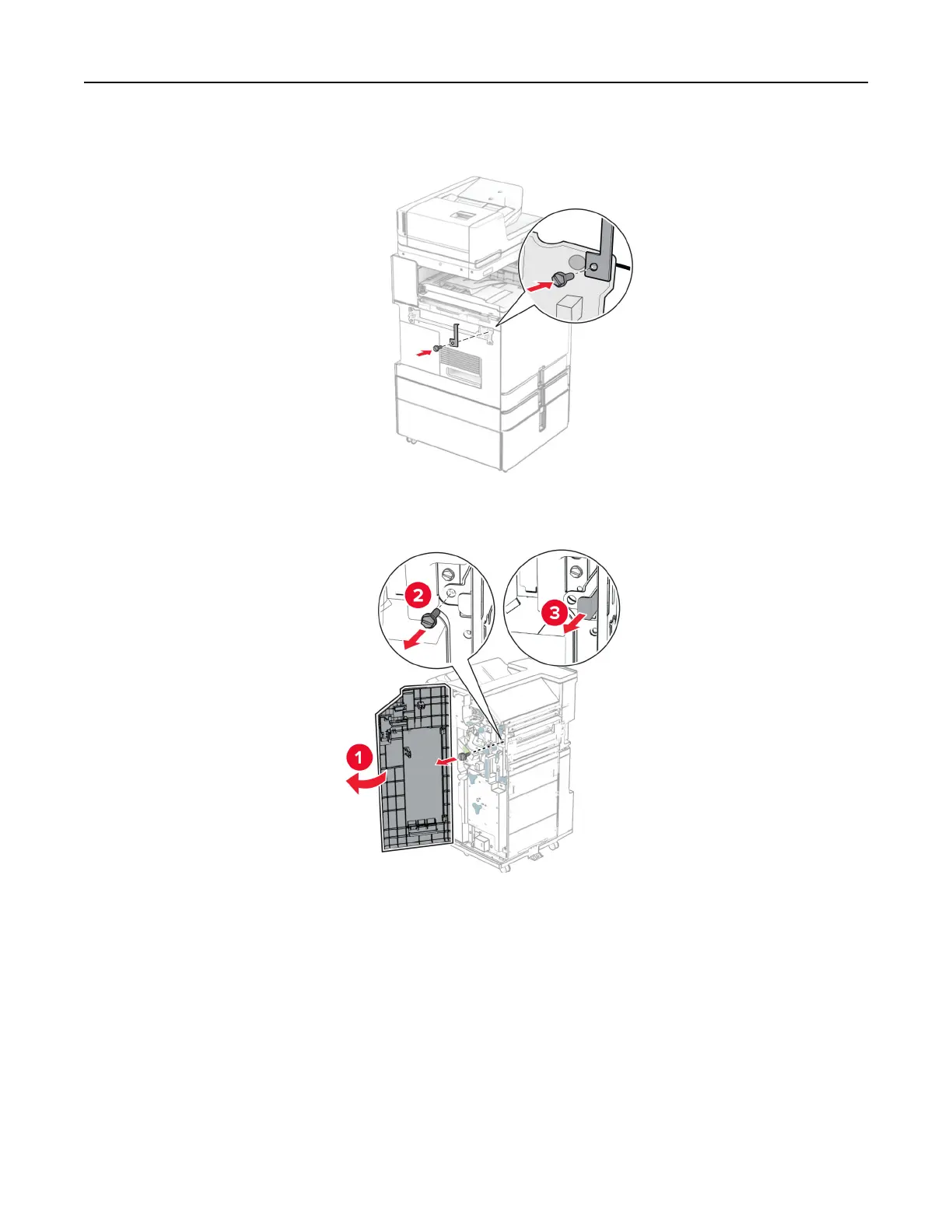 2

3

1