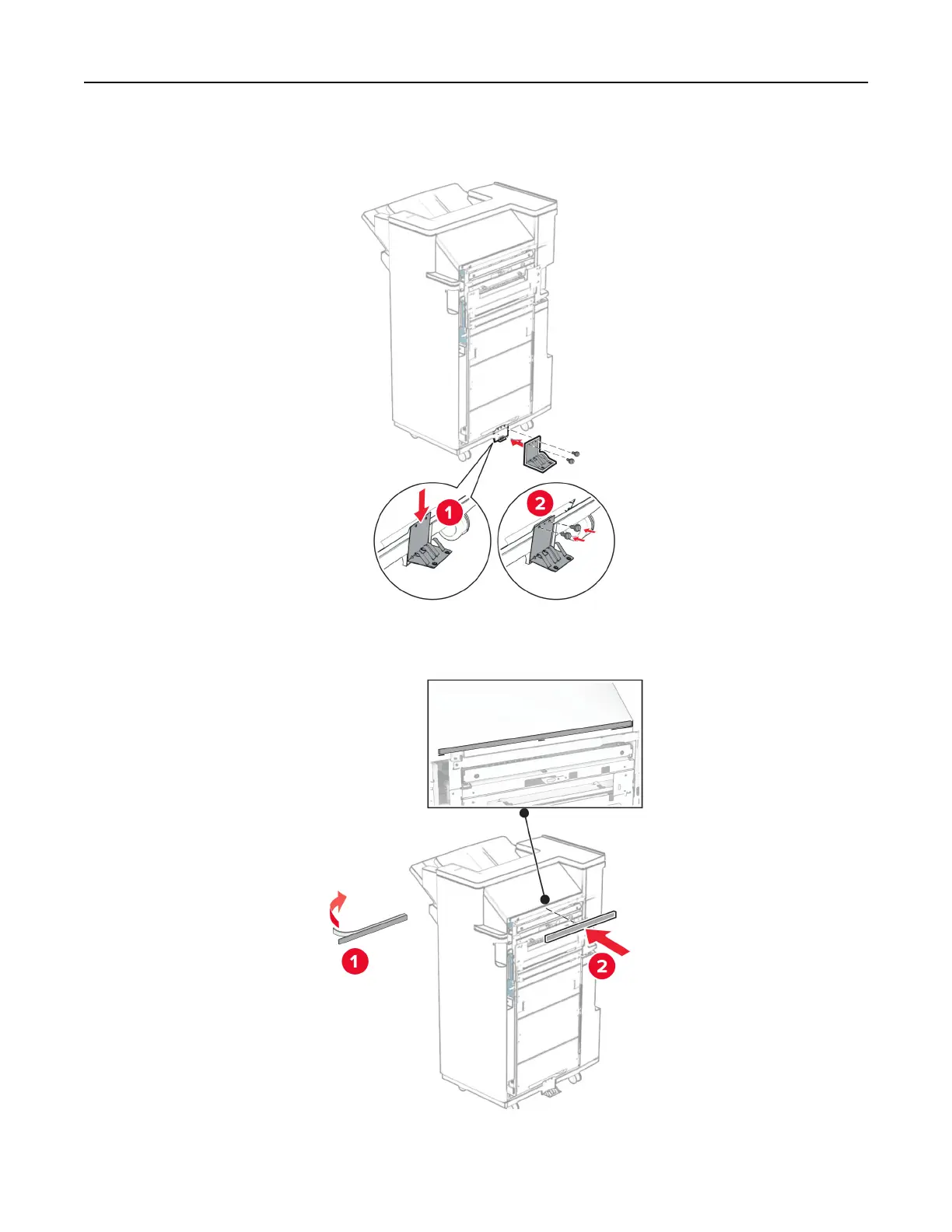 1

2

1

2