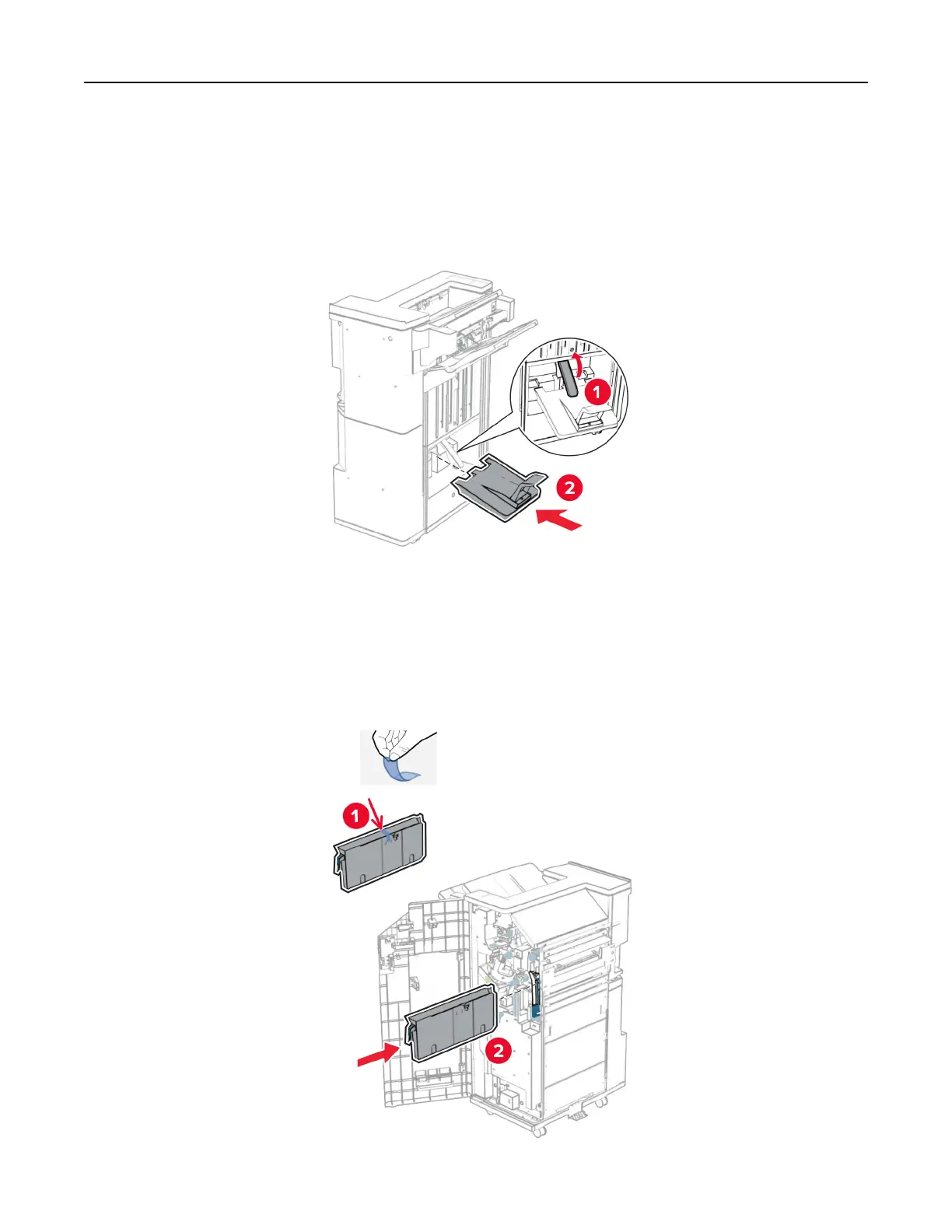 1

2

1

2