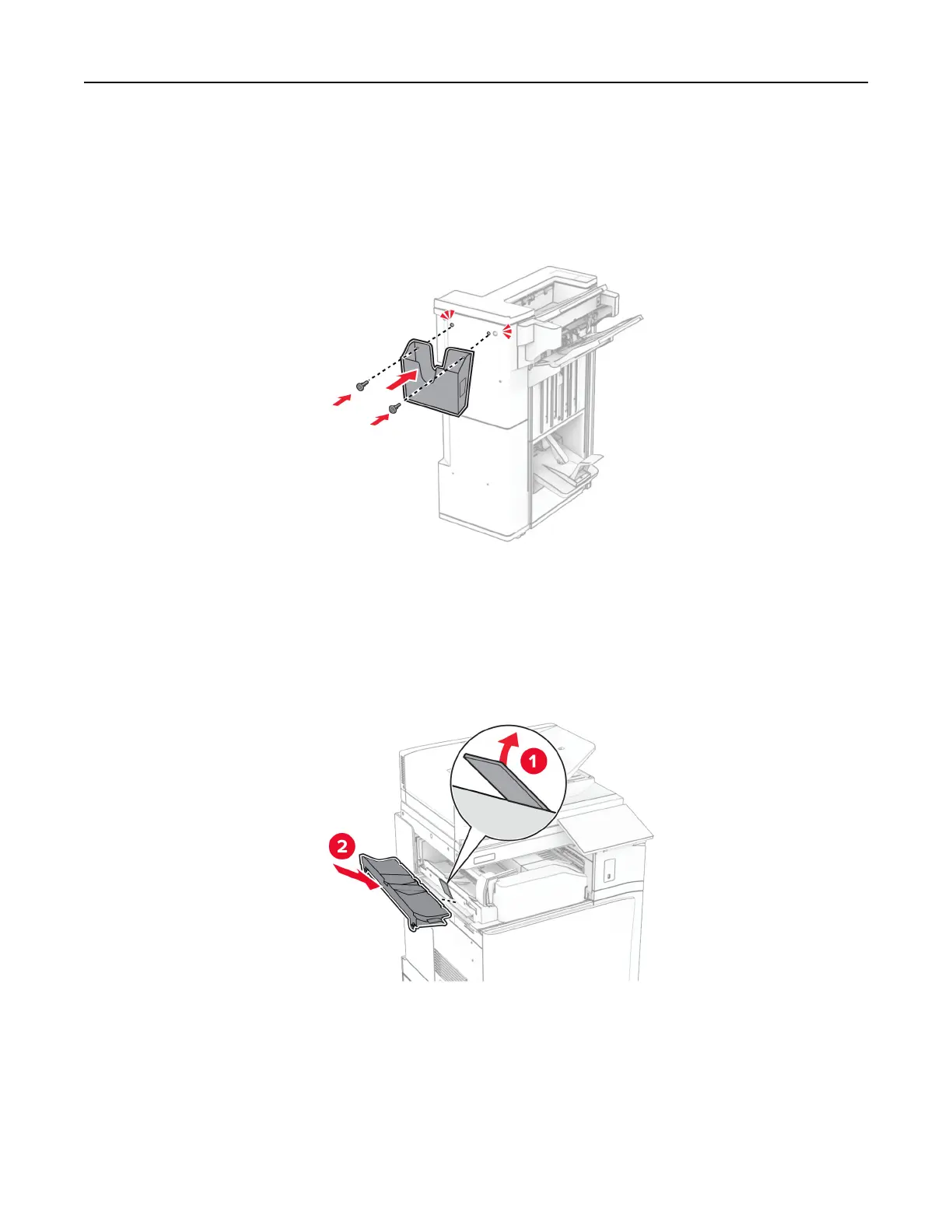 1

2