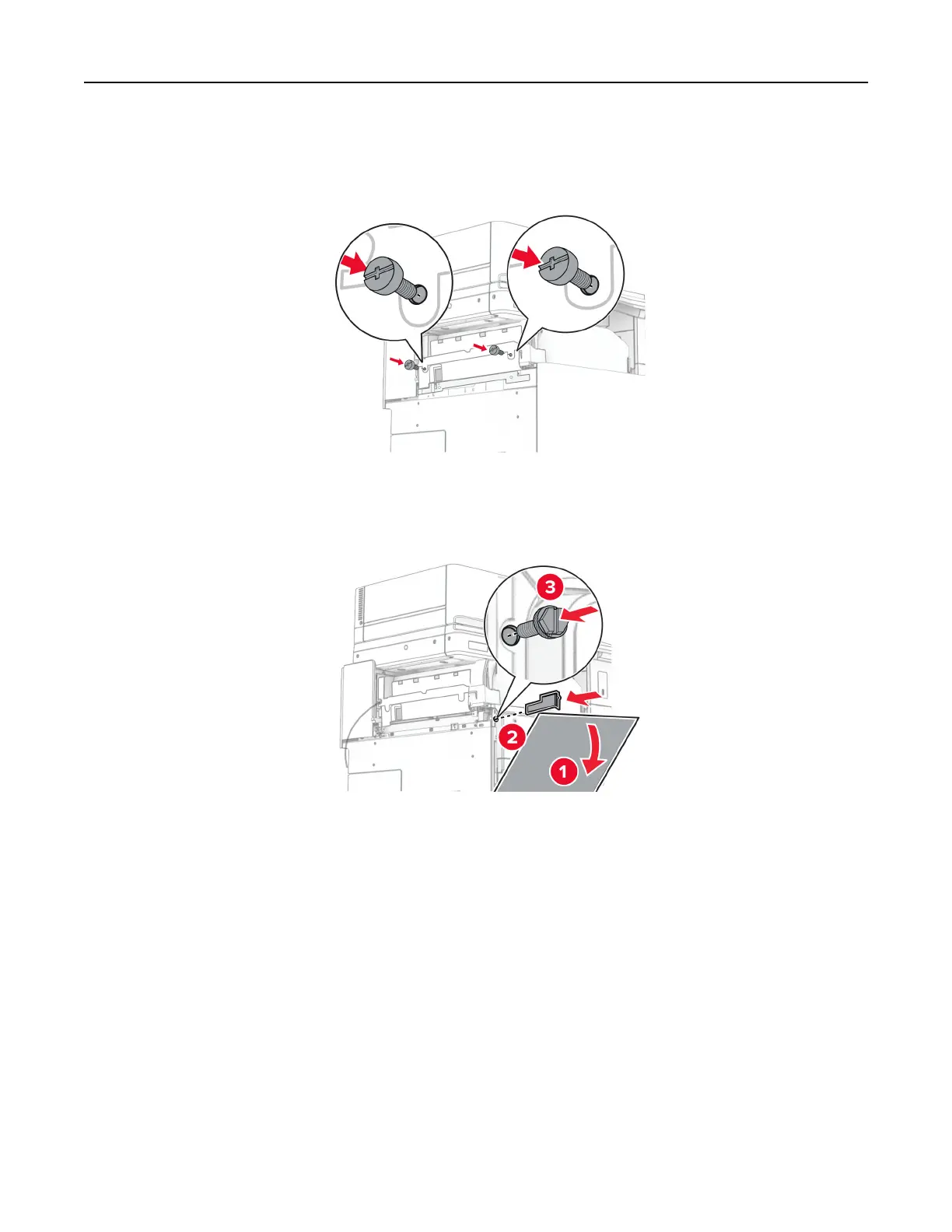 3

2

1