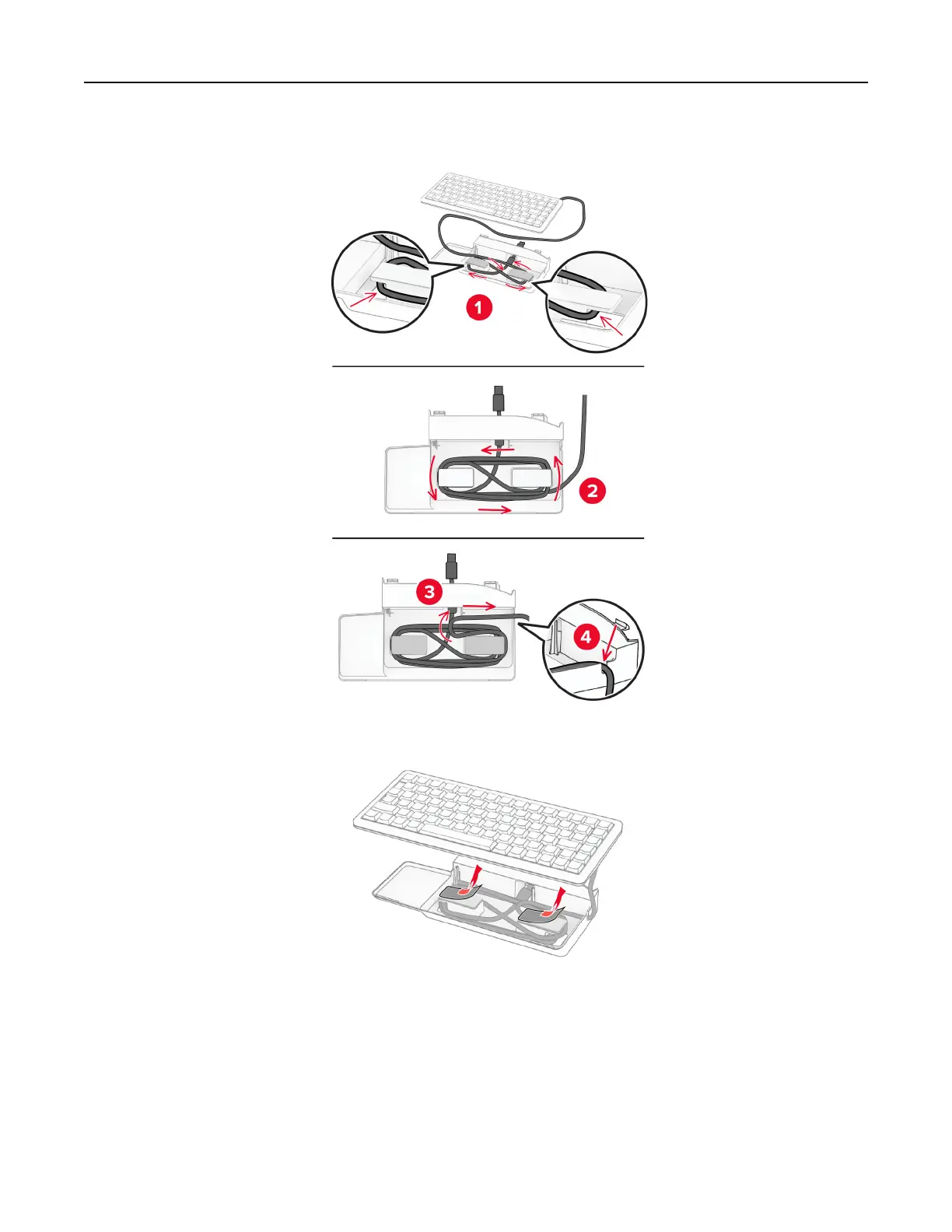 1

2

3

4