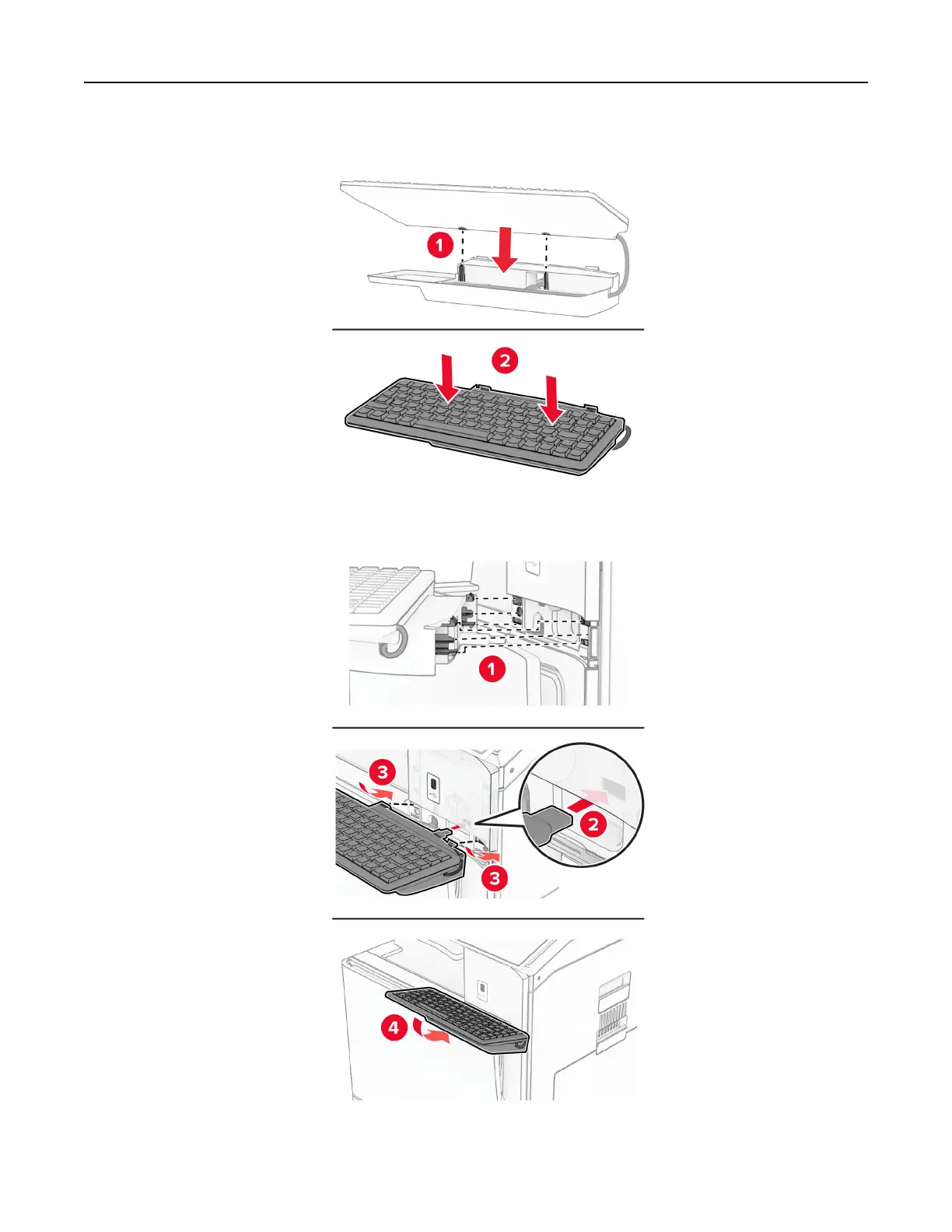 1

2

1

3

2

3

4