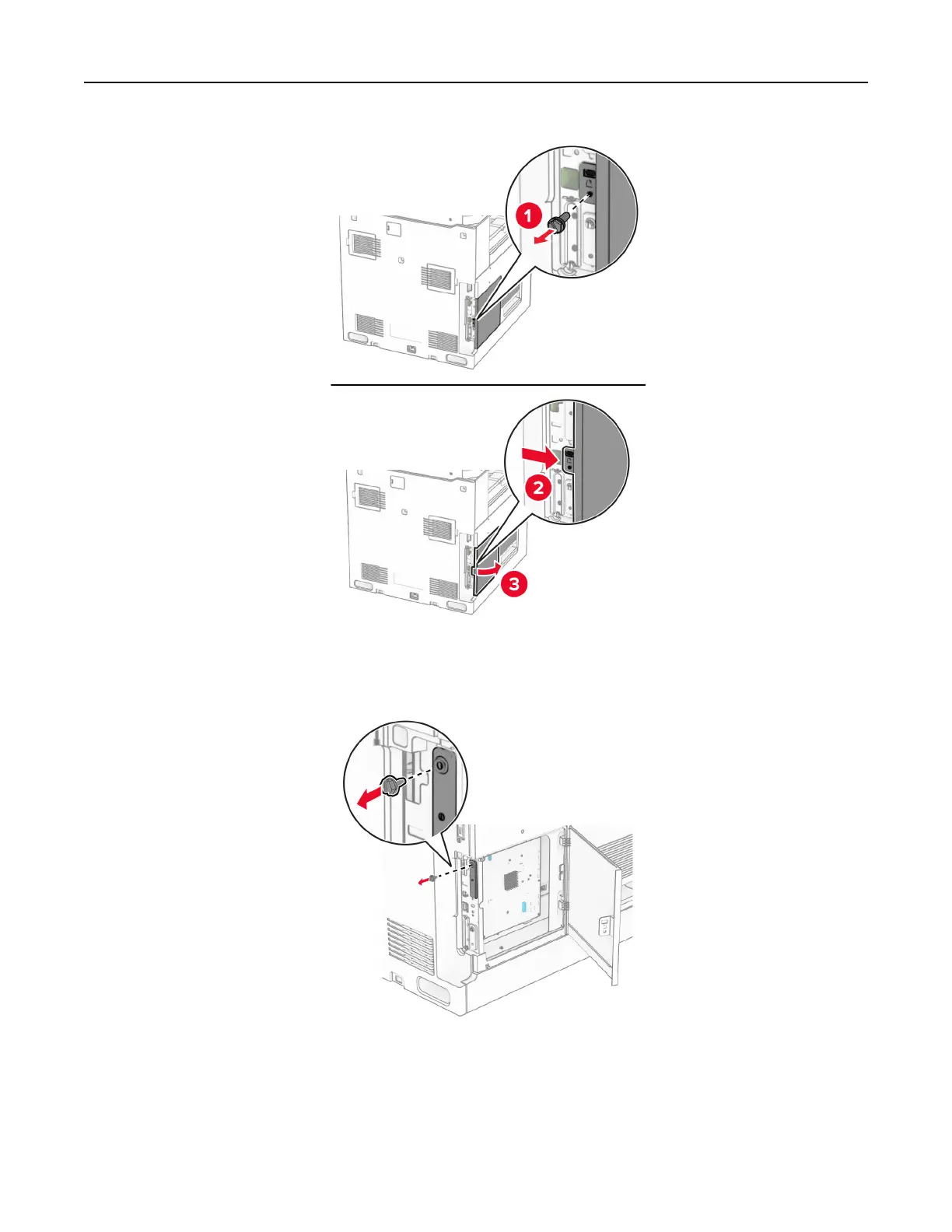 1

2

3