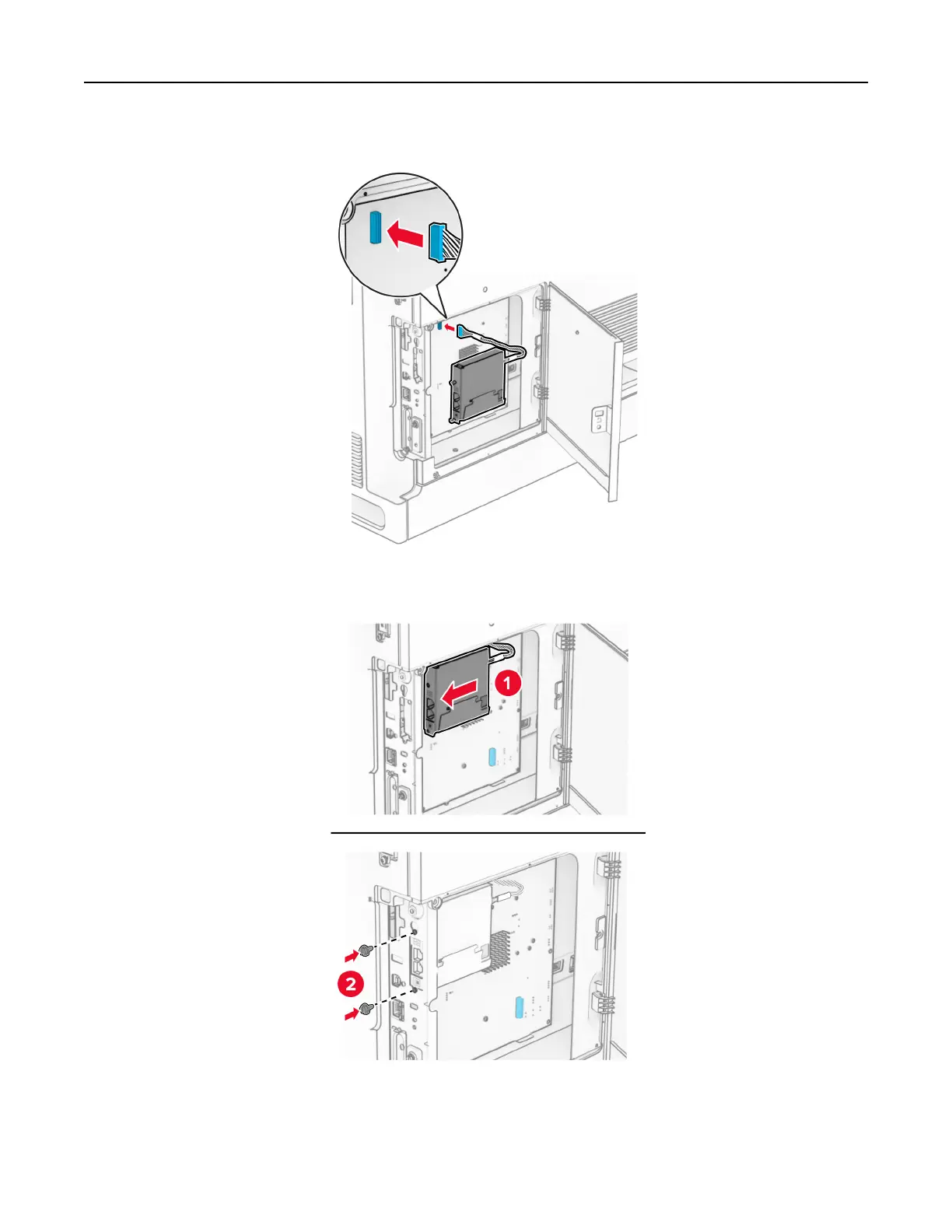 1

2