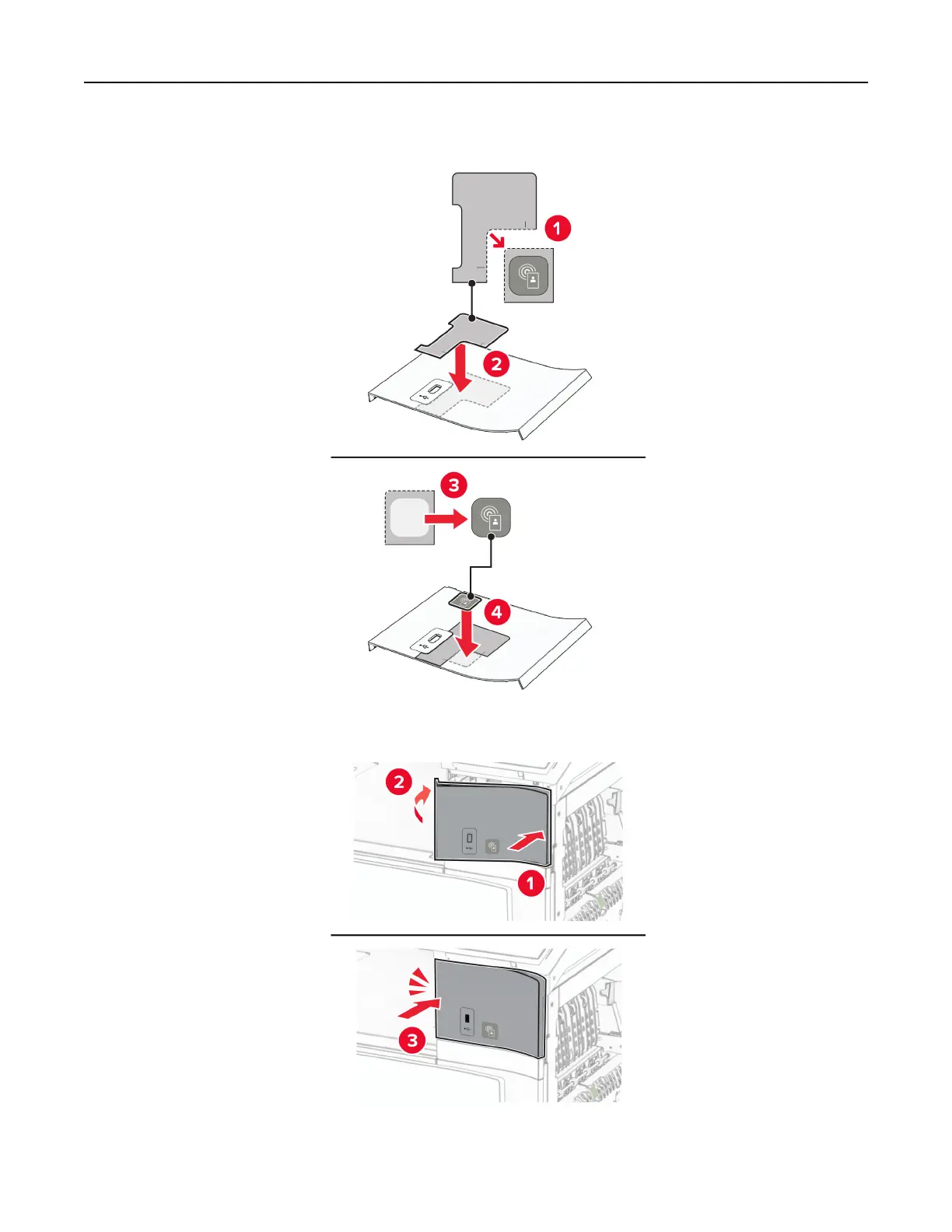 1

2

3

4

2

1

3