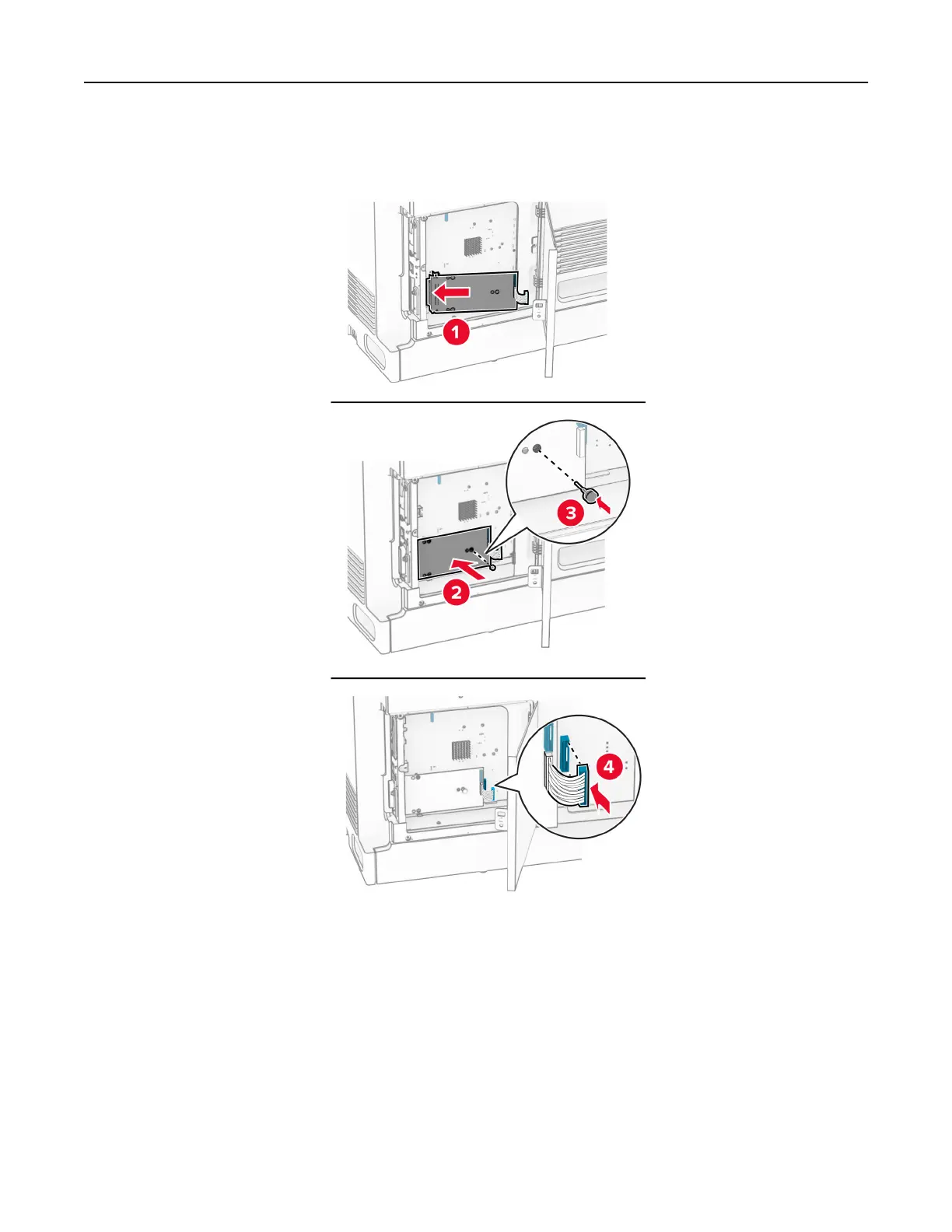 1

3

2

4