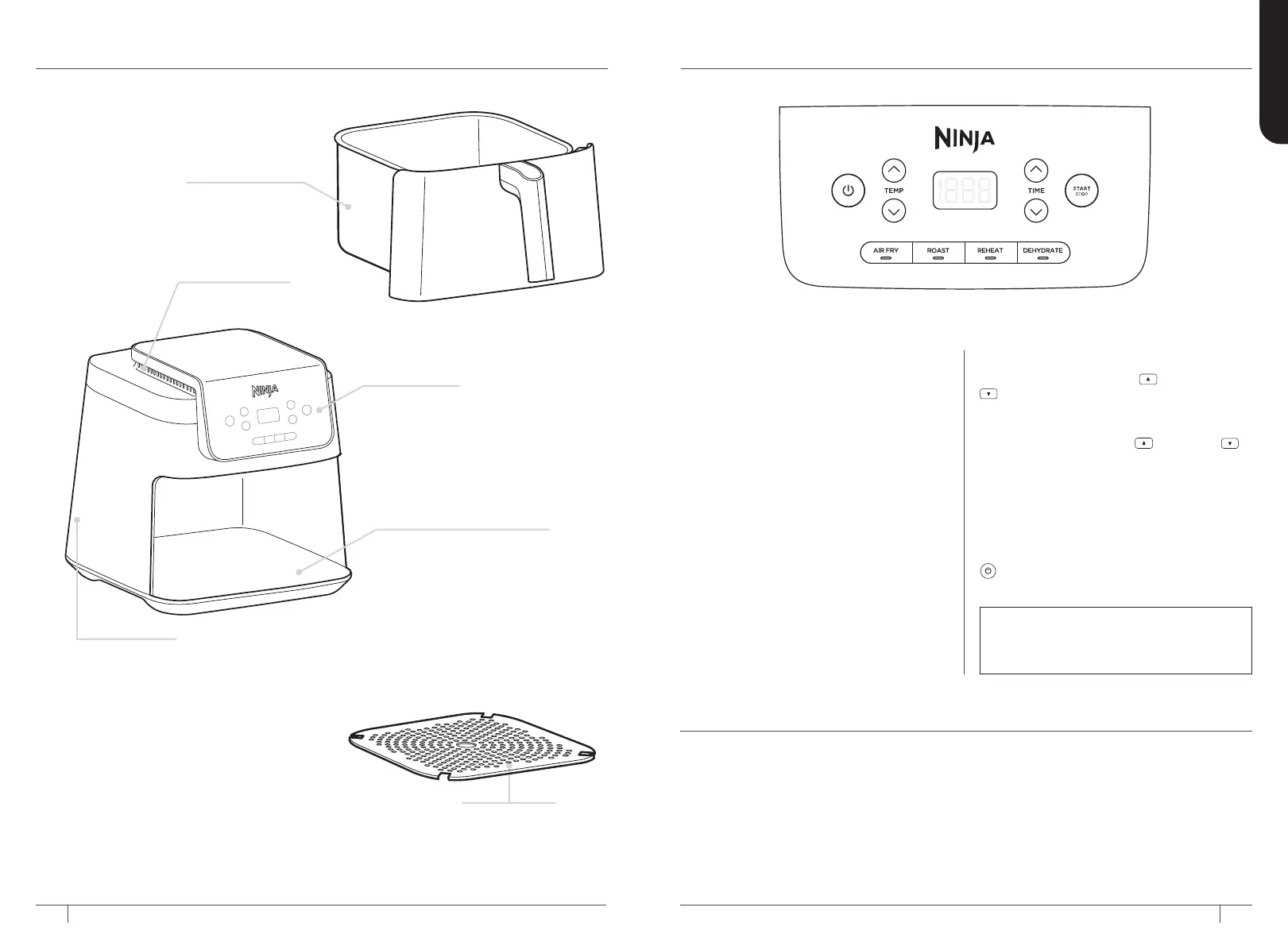 NINJA

NINJA

TEMP

1888

TIME

START STOP

AIR FRY

ROAST

REHEAT

DEHYDRATE