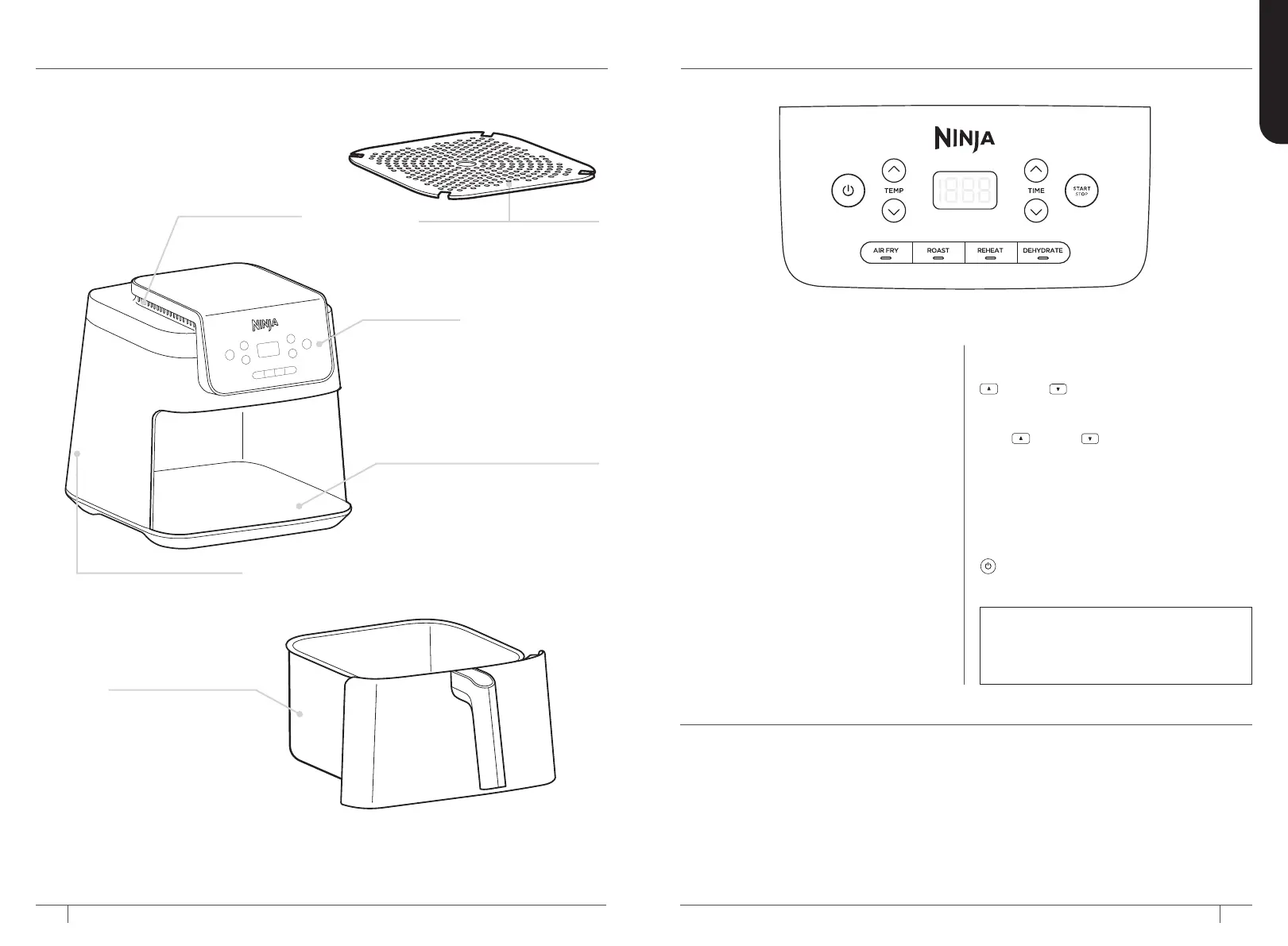 NINJA

NINJA

TEMP

1888

TIME

START
STOP

AIR FRY

ROAST

REHEAT

DEHYDRATE