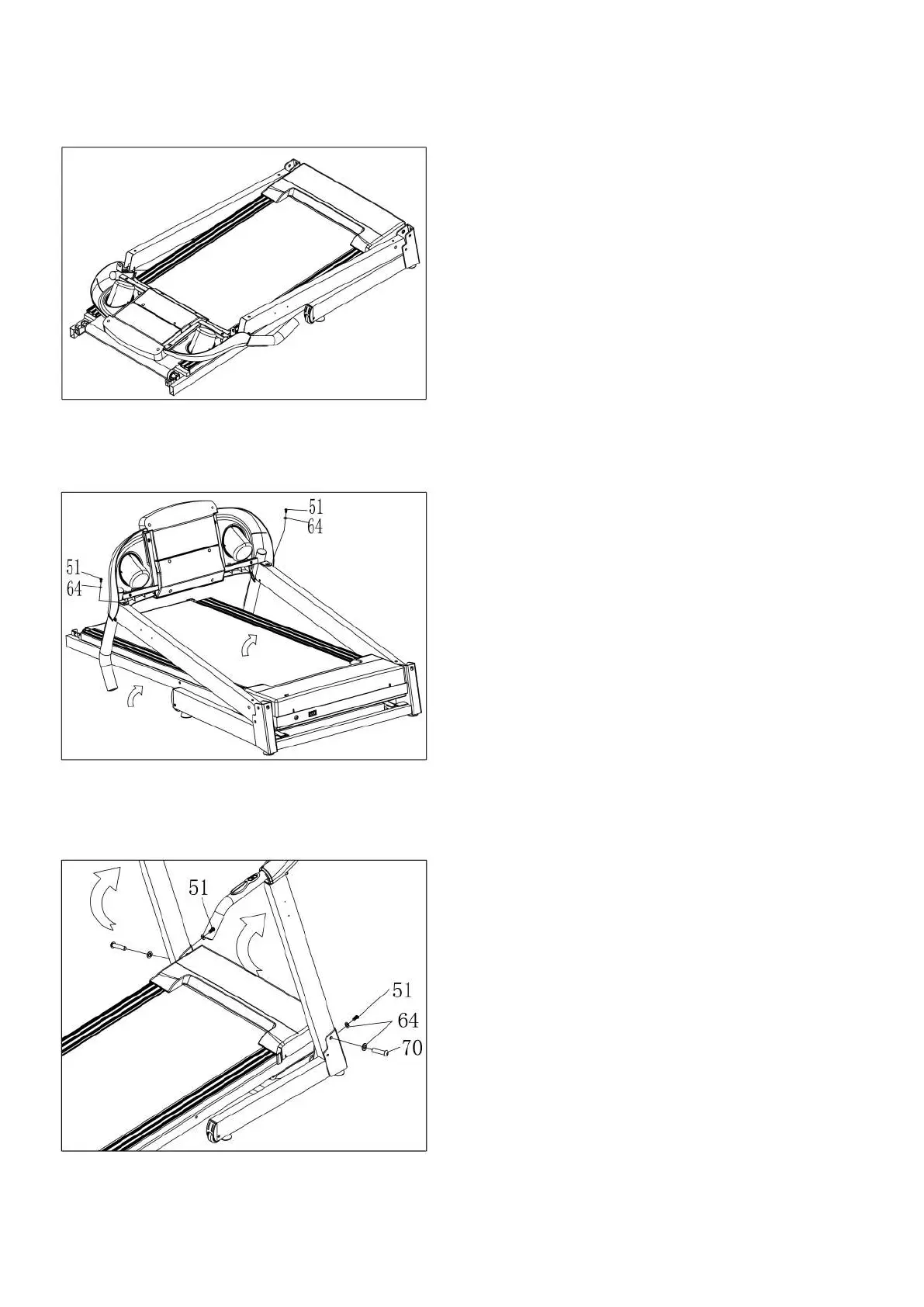 51
64
51
64

51
51
64
70