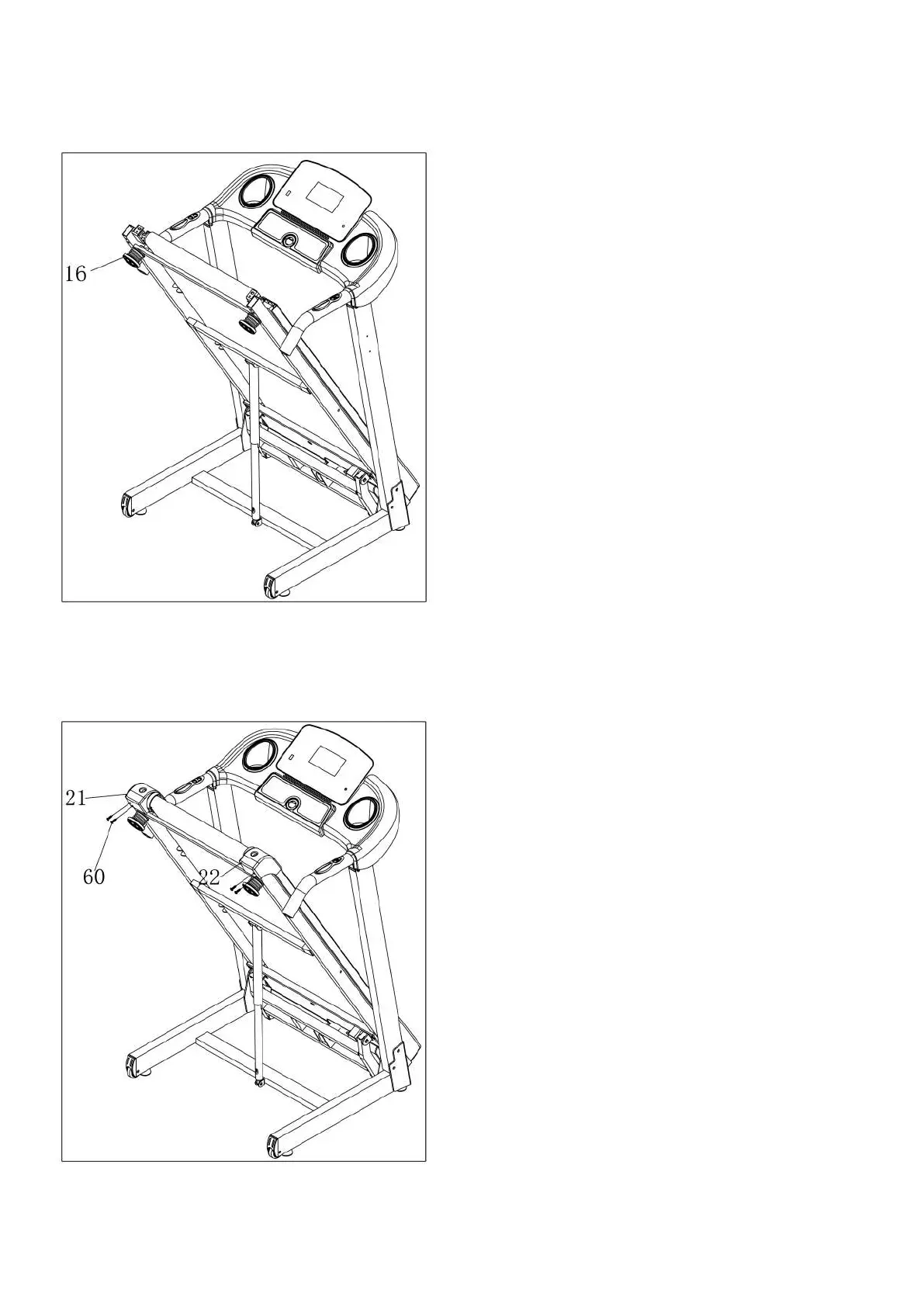 16

21
60
22