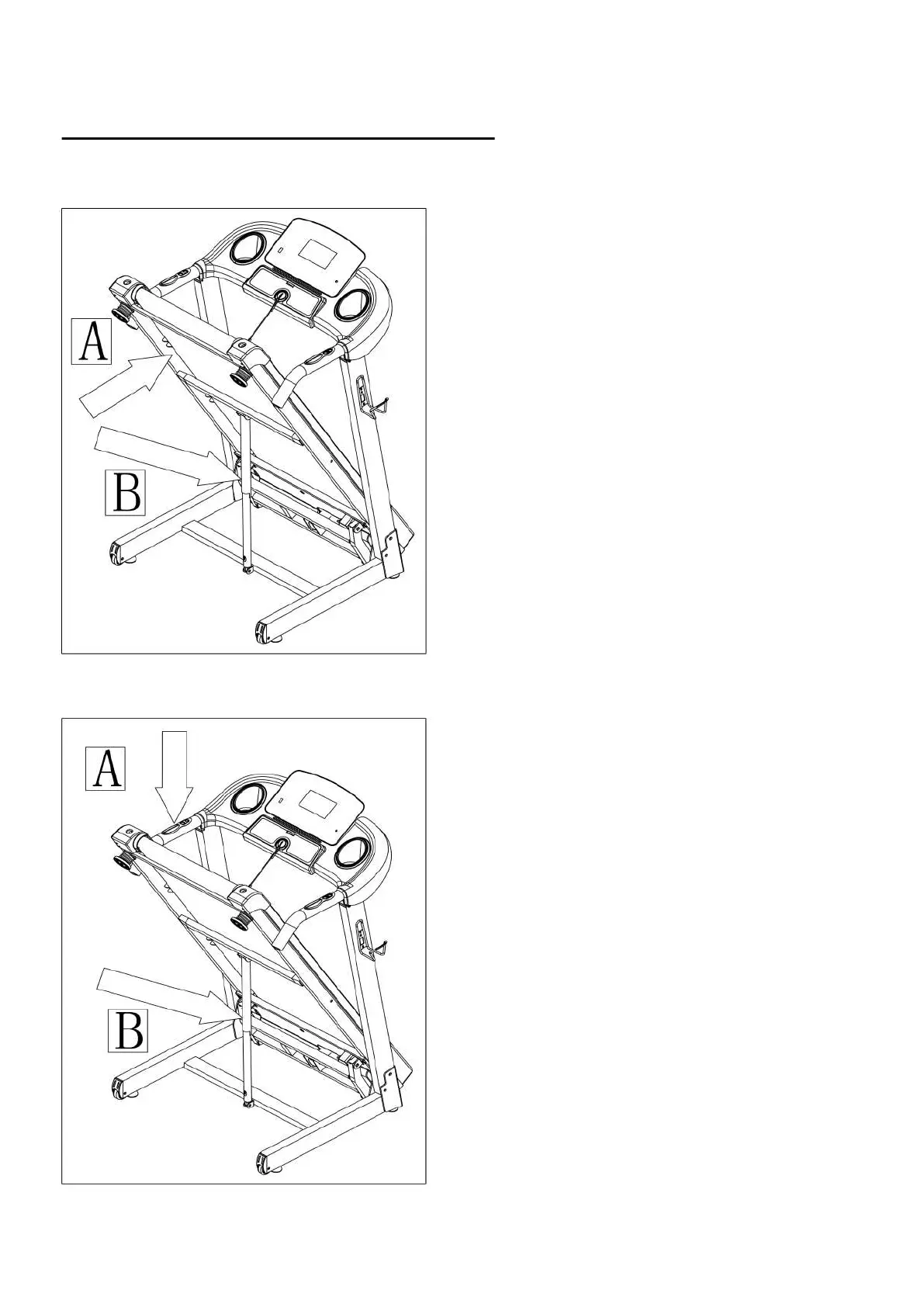 A

B

A

B