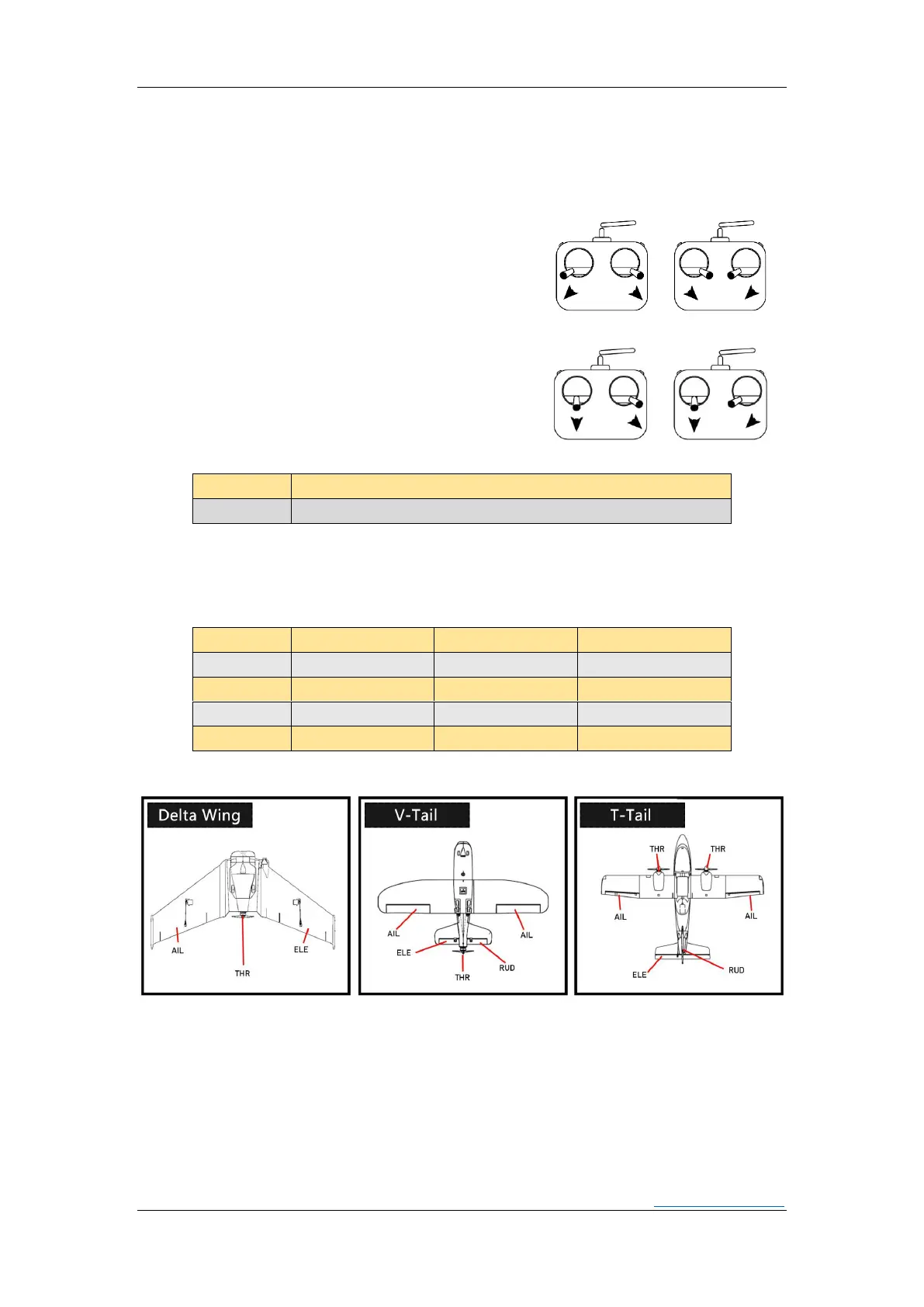 Delta Wing

AIL

THR

ELE

V-Tail

AIL

AIL

ELE

THR

RUD

T-Tail

THR

THR

AIL

AIL

ELE

RUD