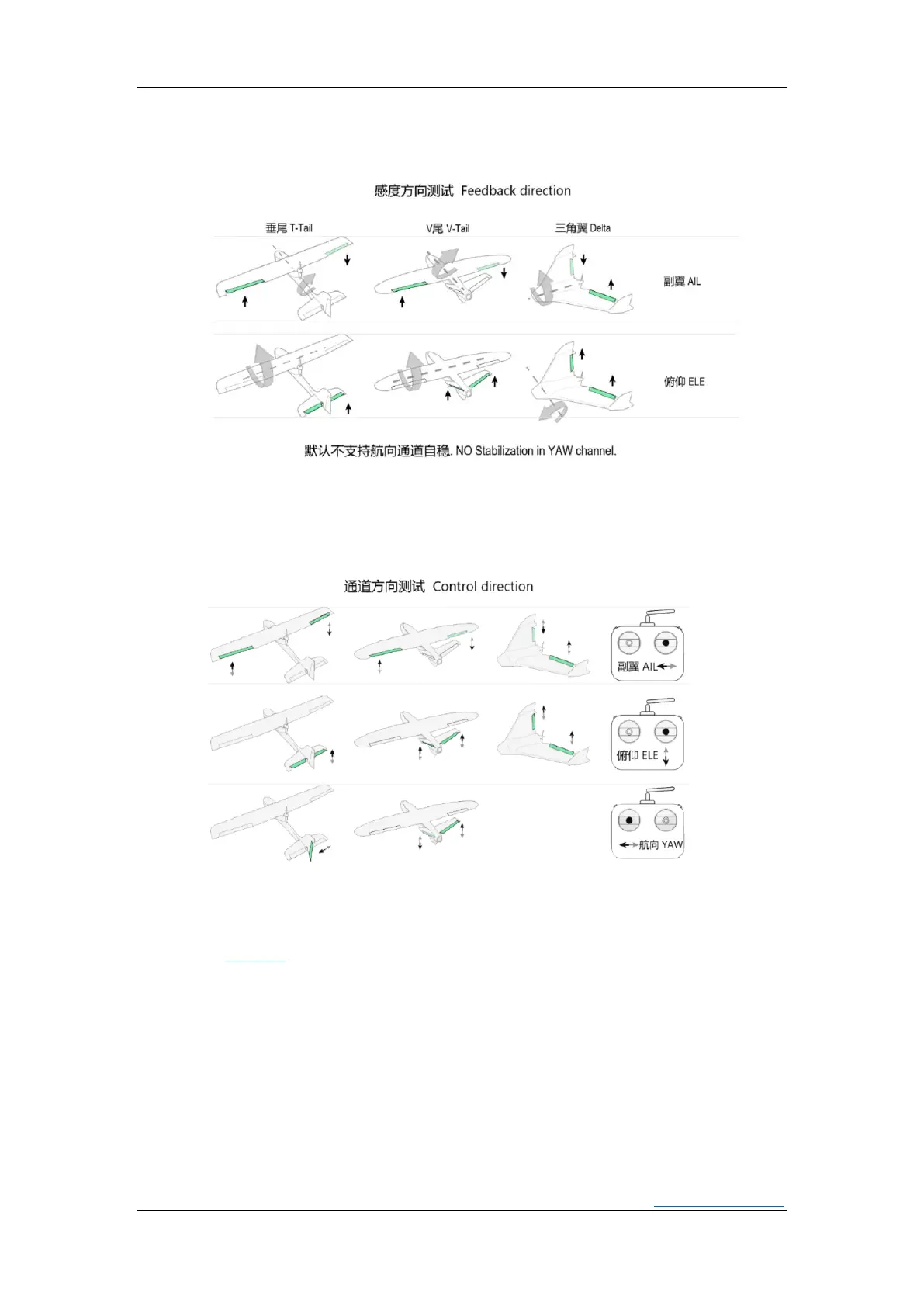 感度方向测试 Feedback direction

垂尾 T-Tail

V尾 V-Tail

三角翼 Delta

副翼 AIL

俯仰 ELE

默认不支持航向通道自稳. NO Stabilization in YAW channel.

通道方向测试 Control direction

副翼 AIL

俯仰 ELE

航向 YAW