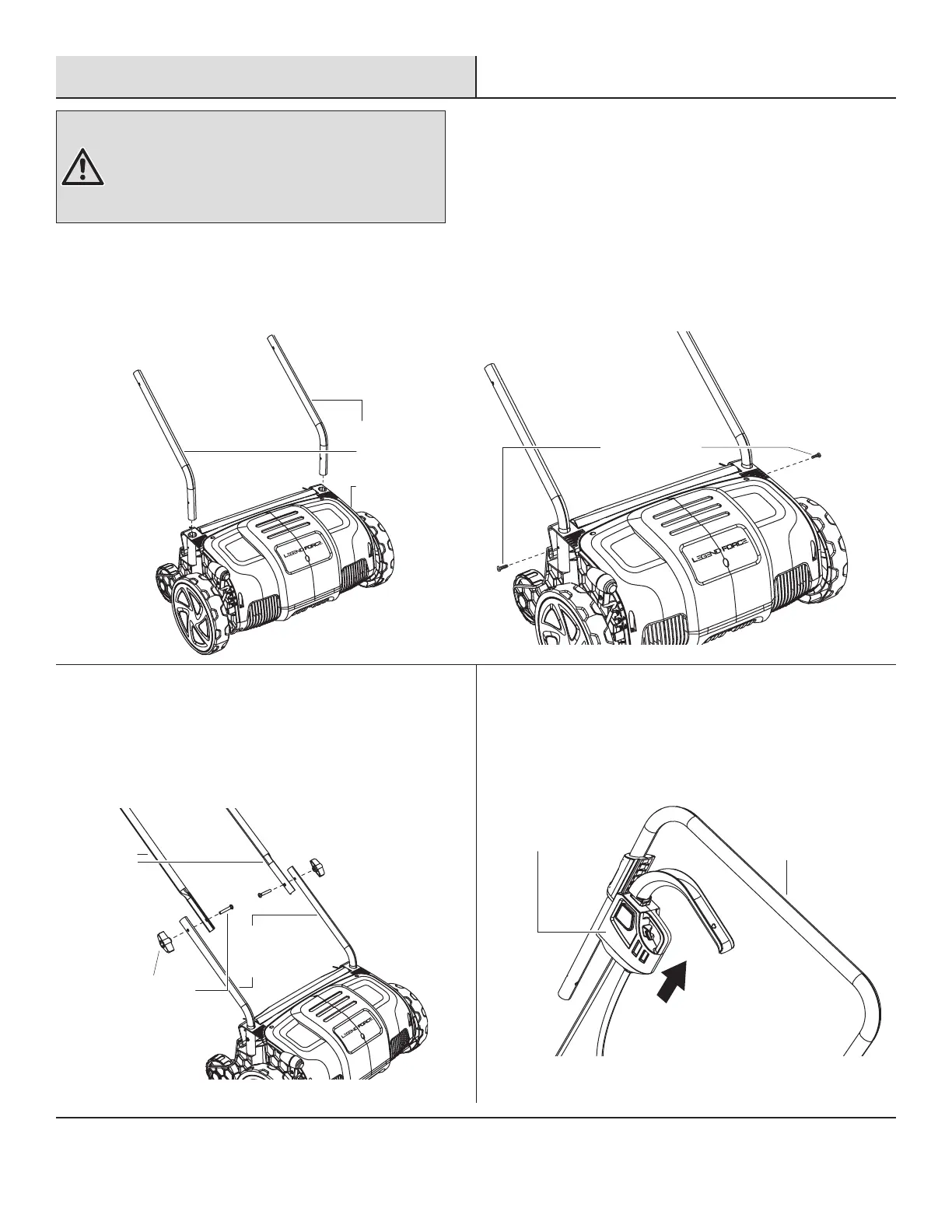 LEGEND FORCE

LEGEND FORCE

LEGEND FORCE