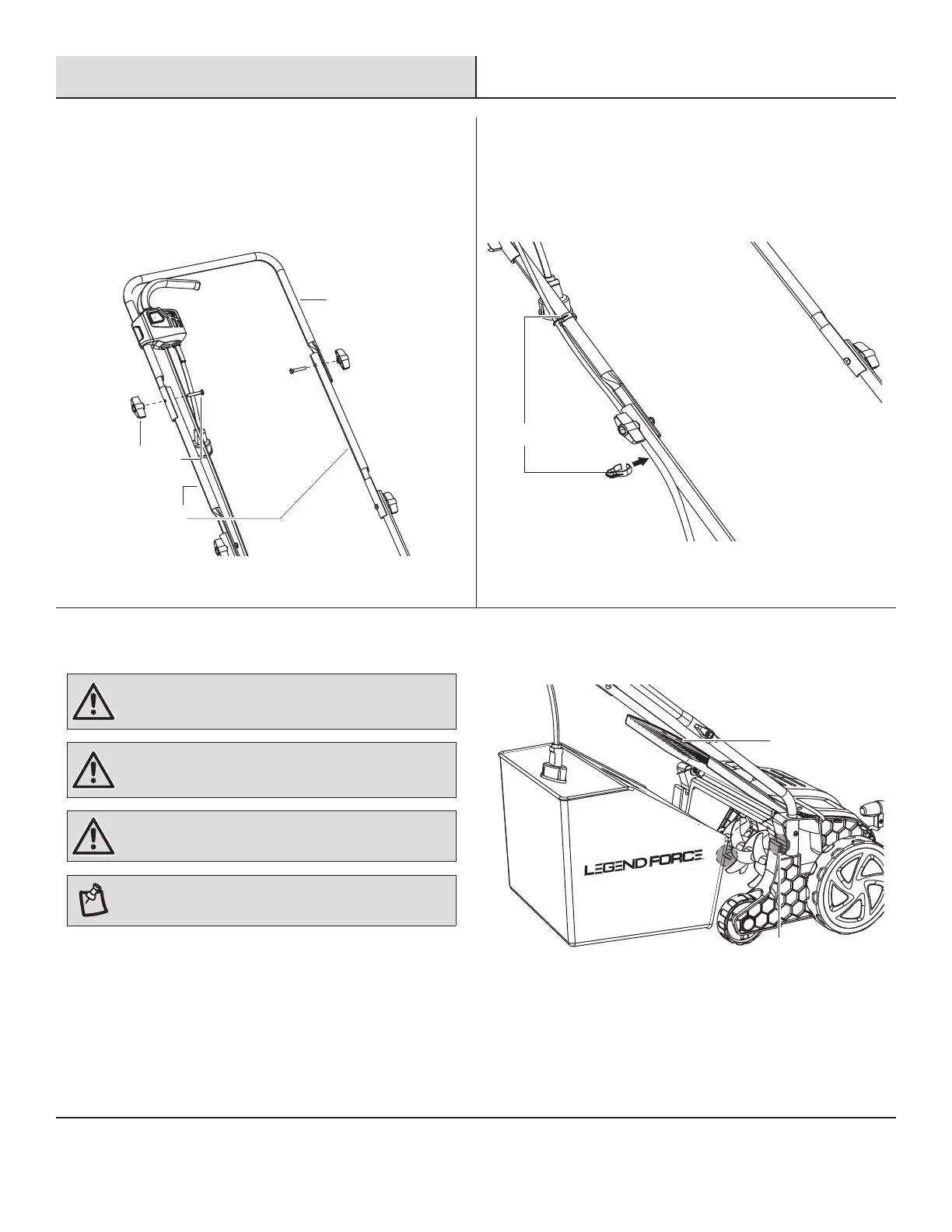 LEGEND FORCE.