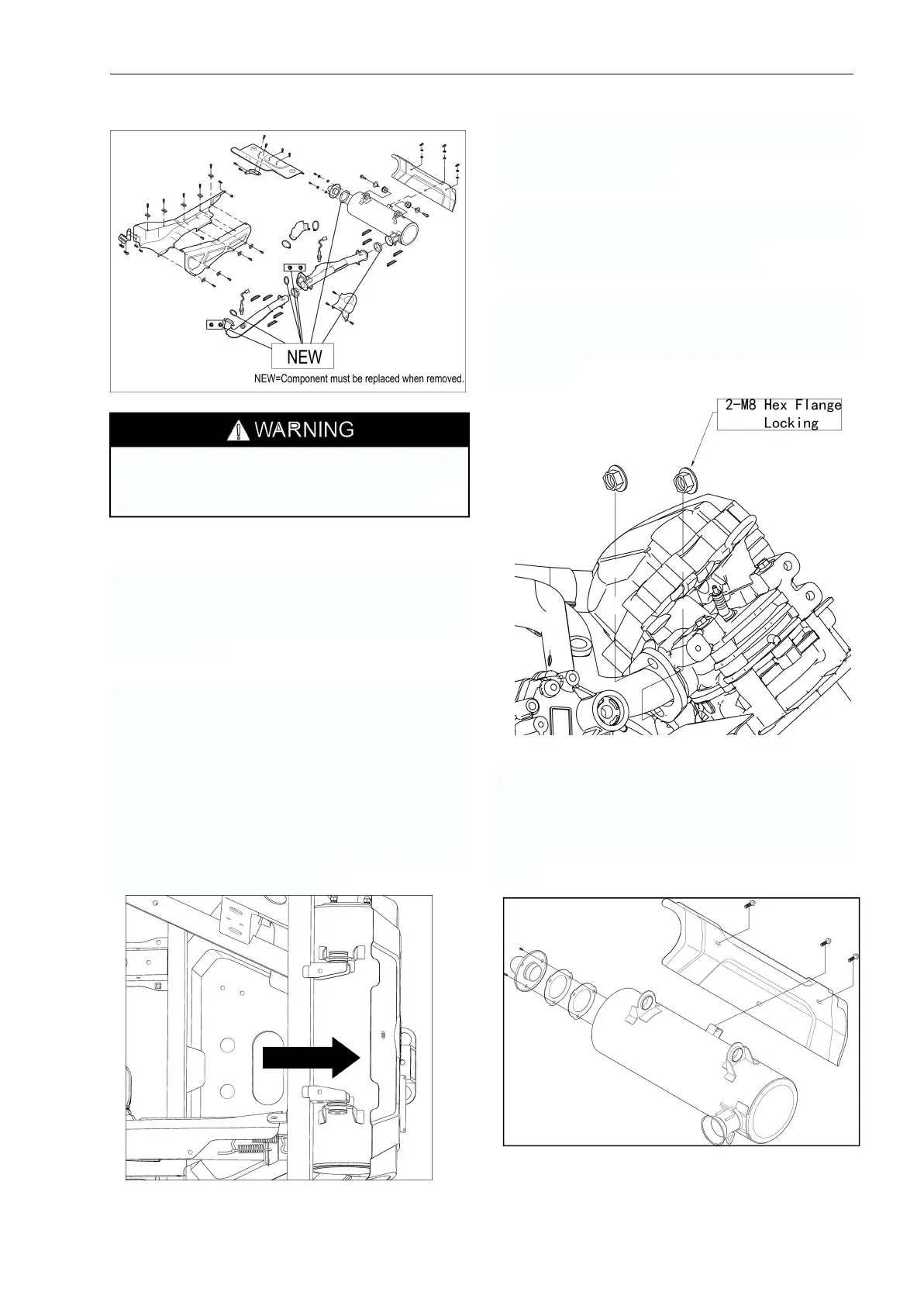 NEW

NEW=Component must be replaced when removed.

WARNING

2-M8 Hex Flange Locking