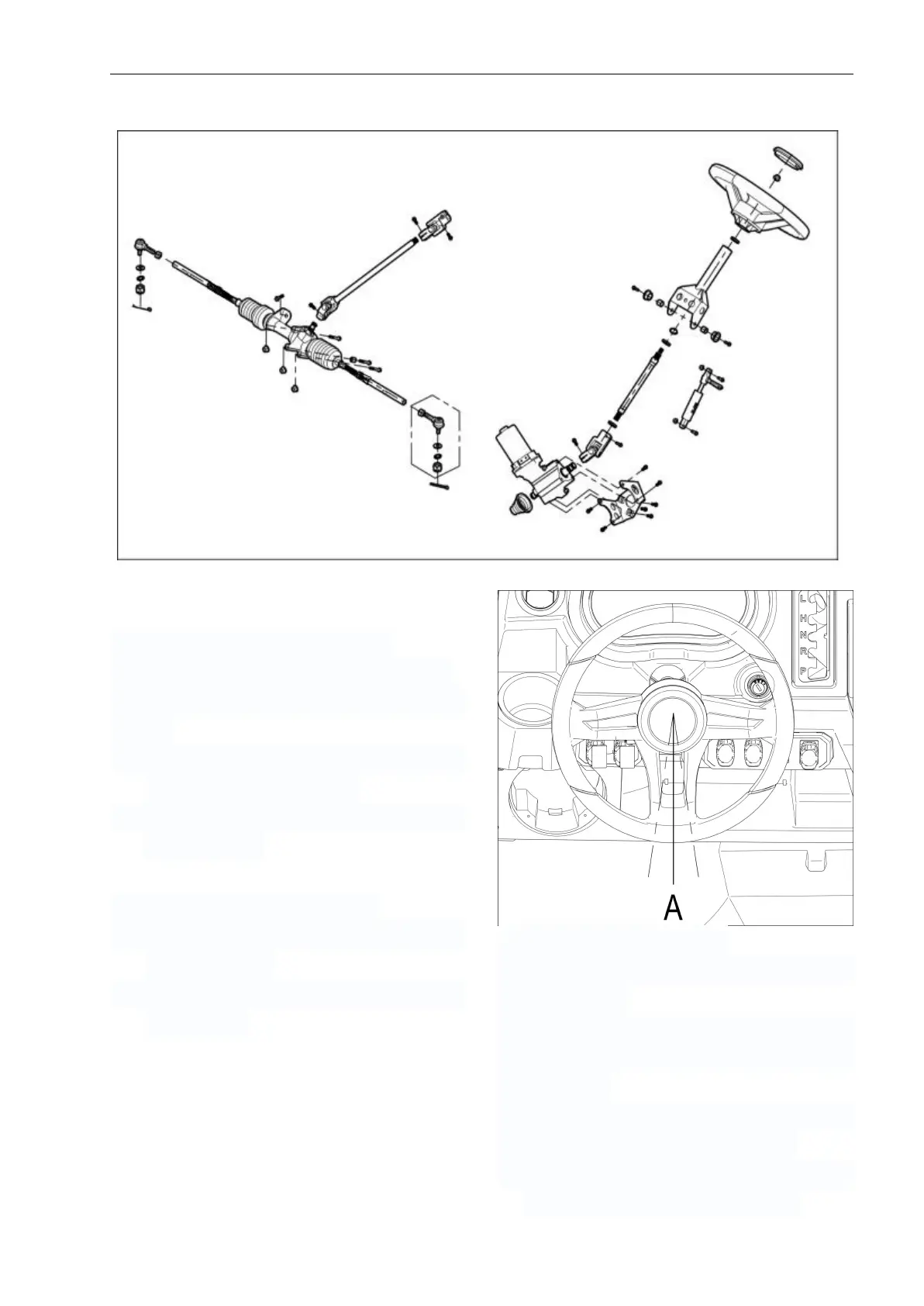 L
H
N
R
P

A