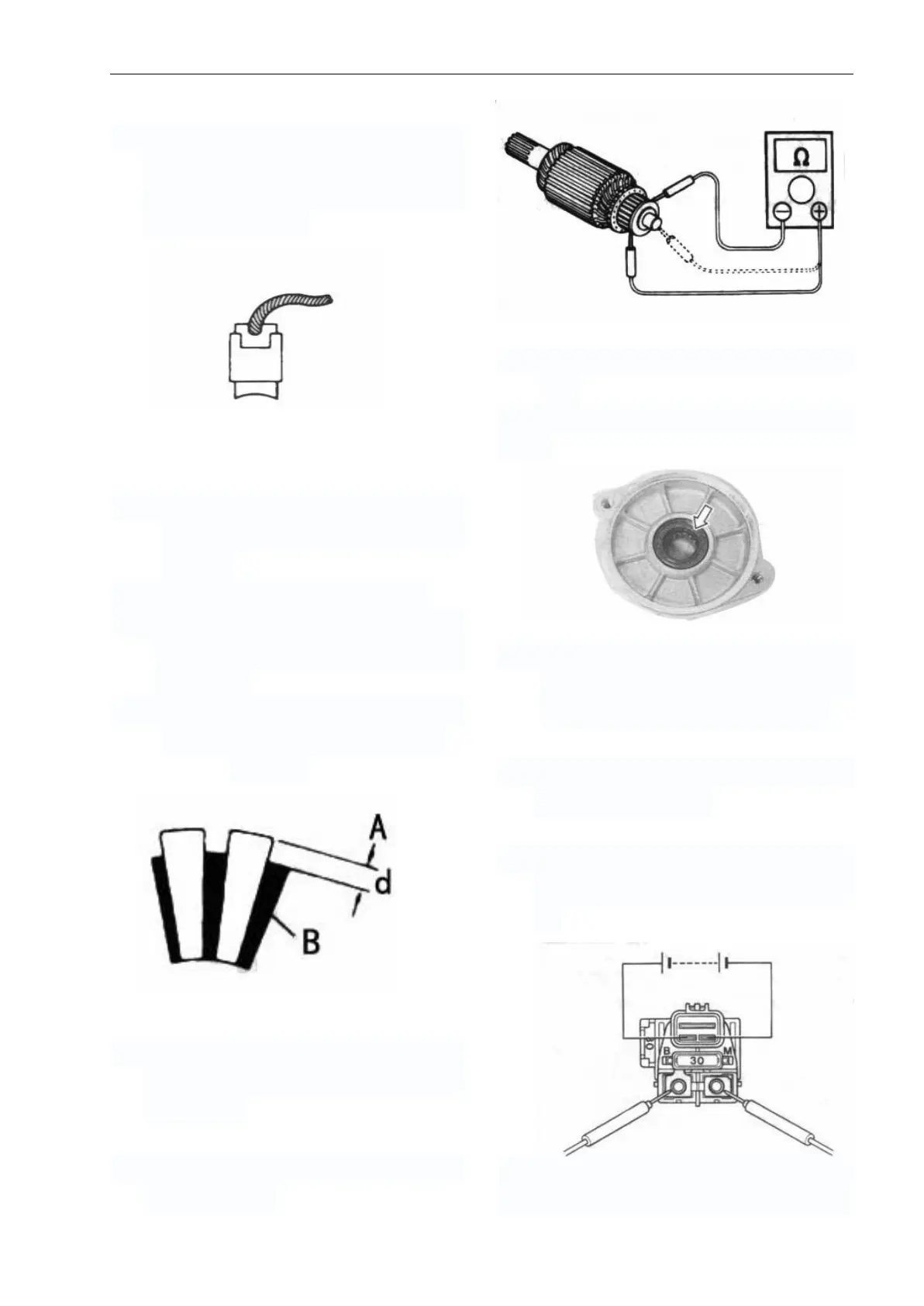 Ω

A

d

B

B

M

30