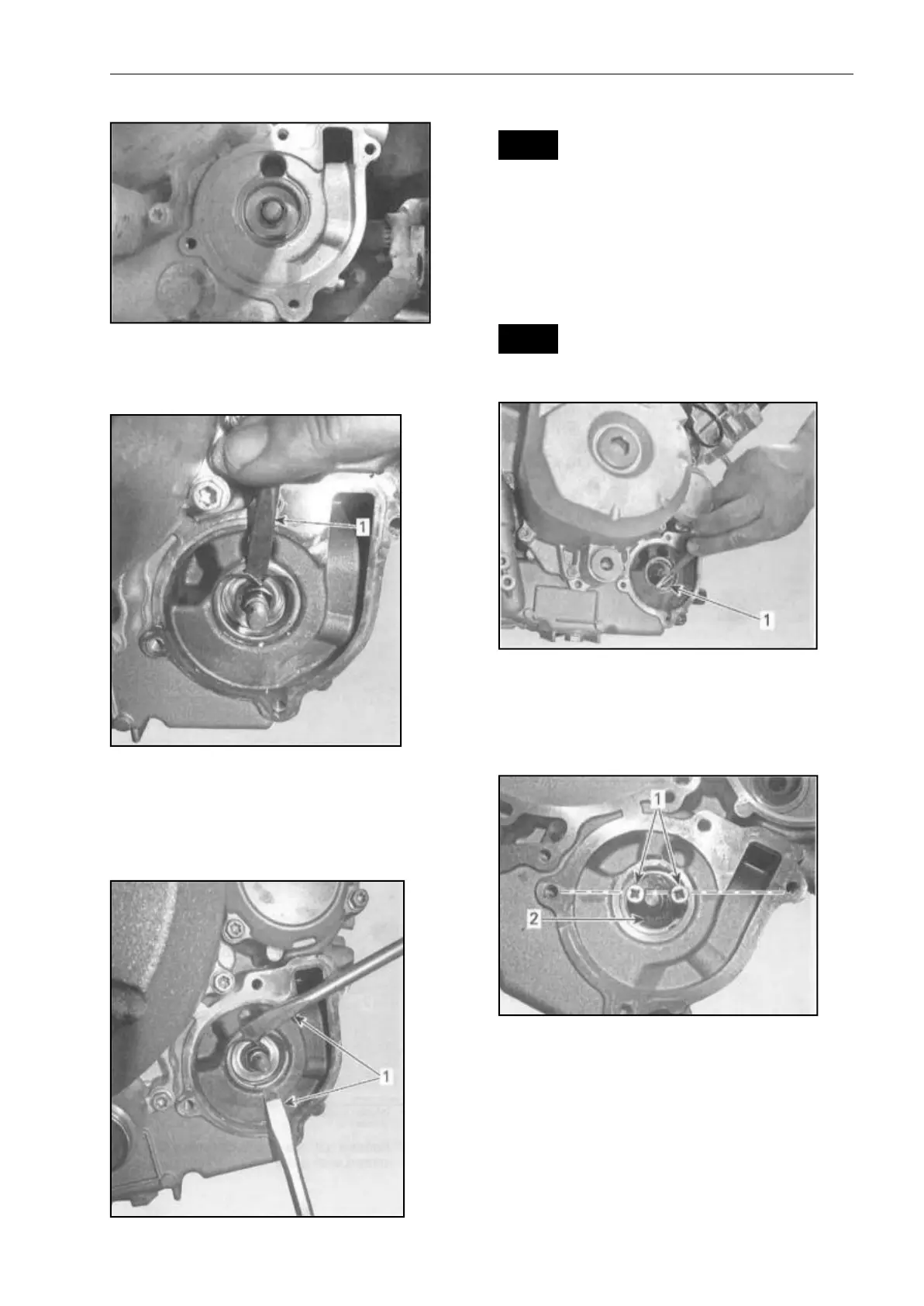 1

1

1

1

2