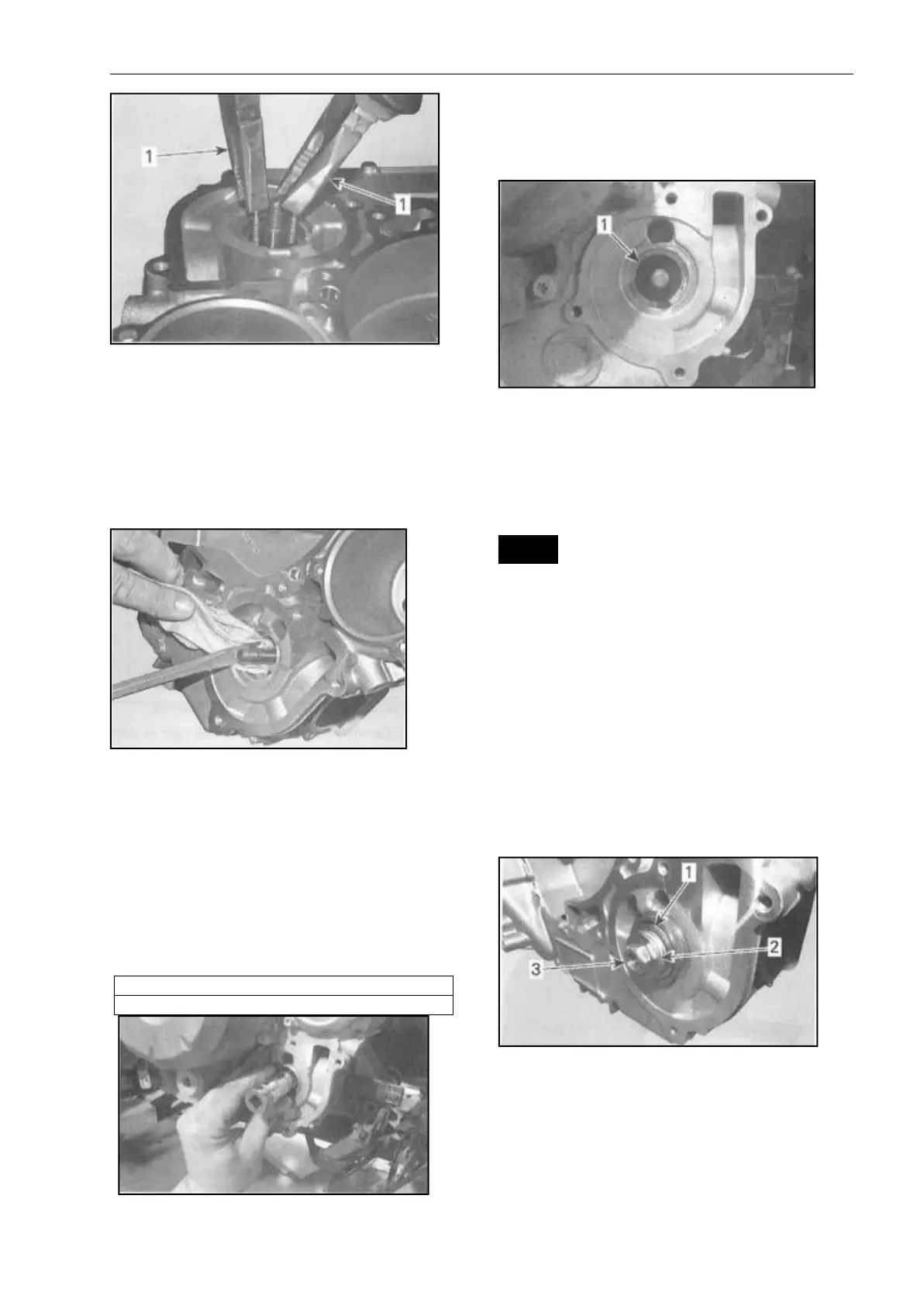 1

1

1

1

2

3