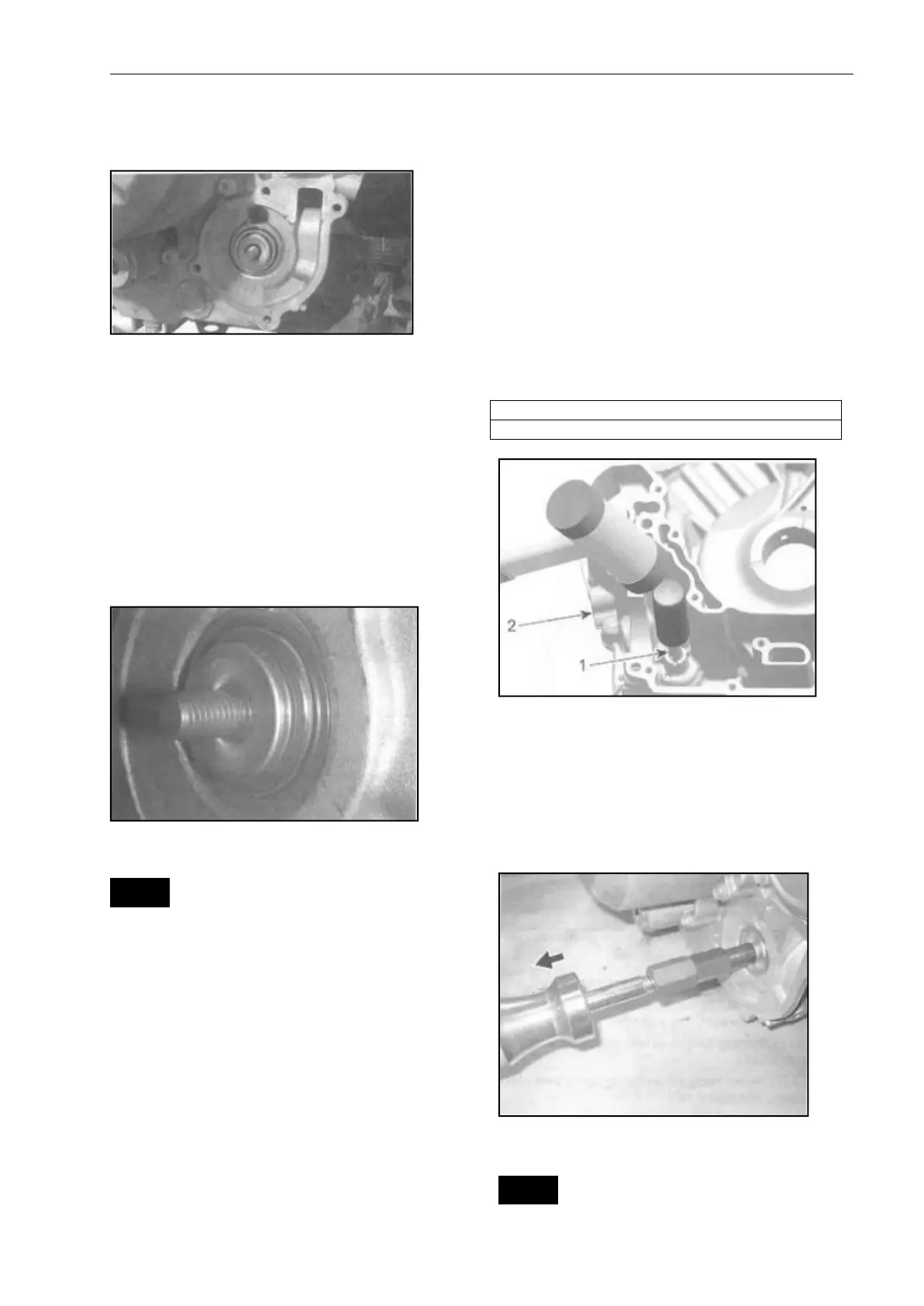 2

1