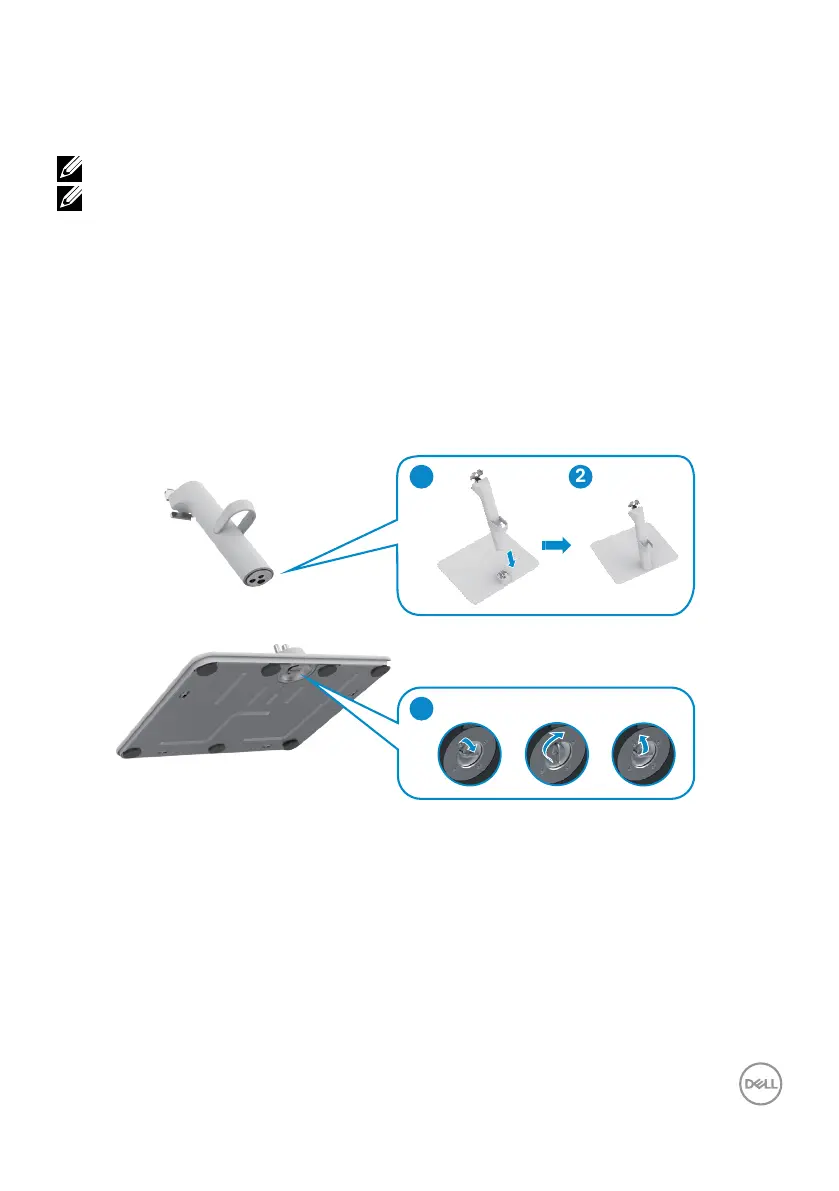 2

DELL