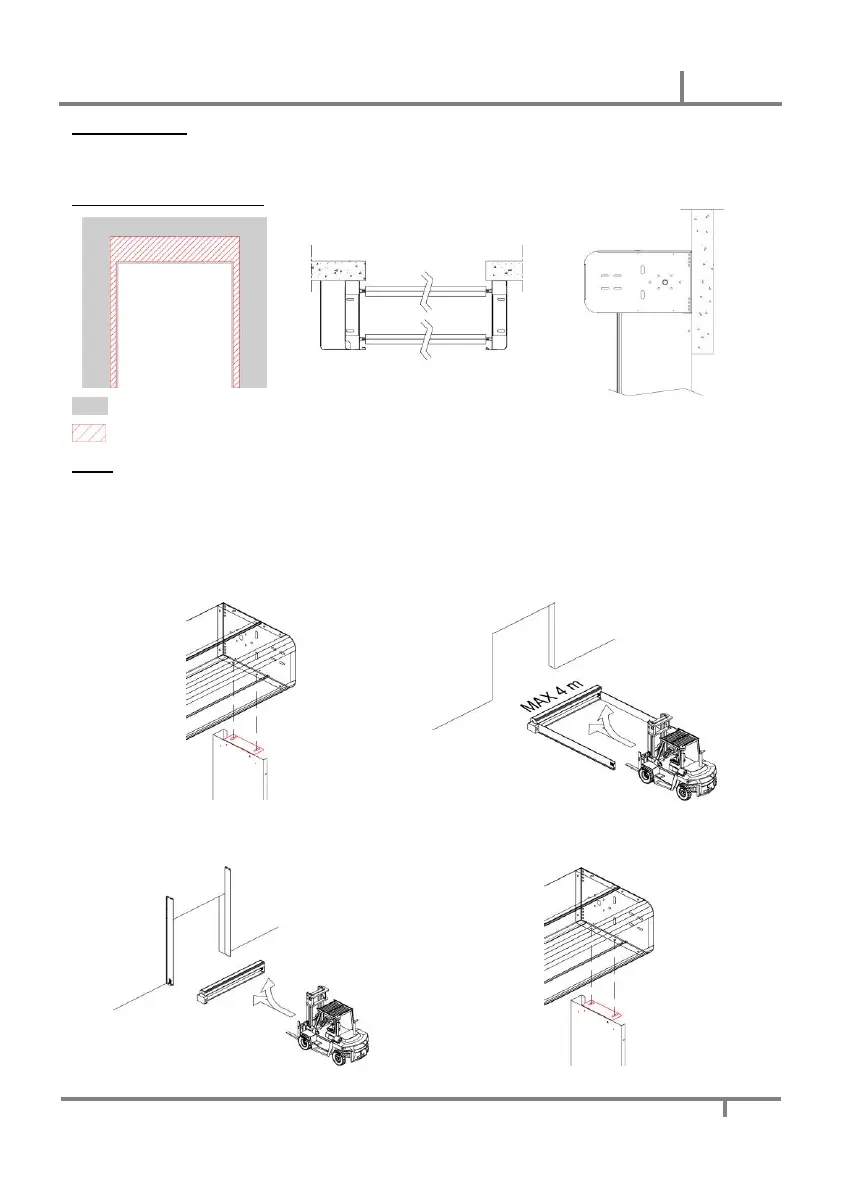 MAX 4 m