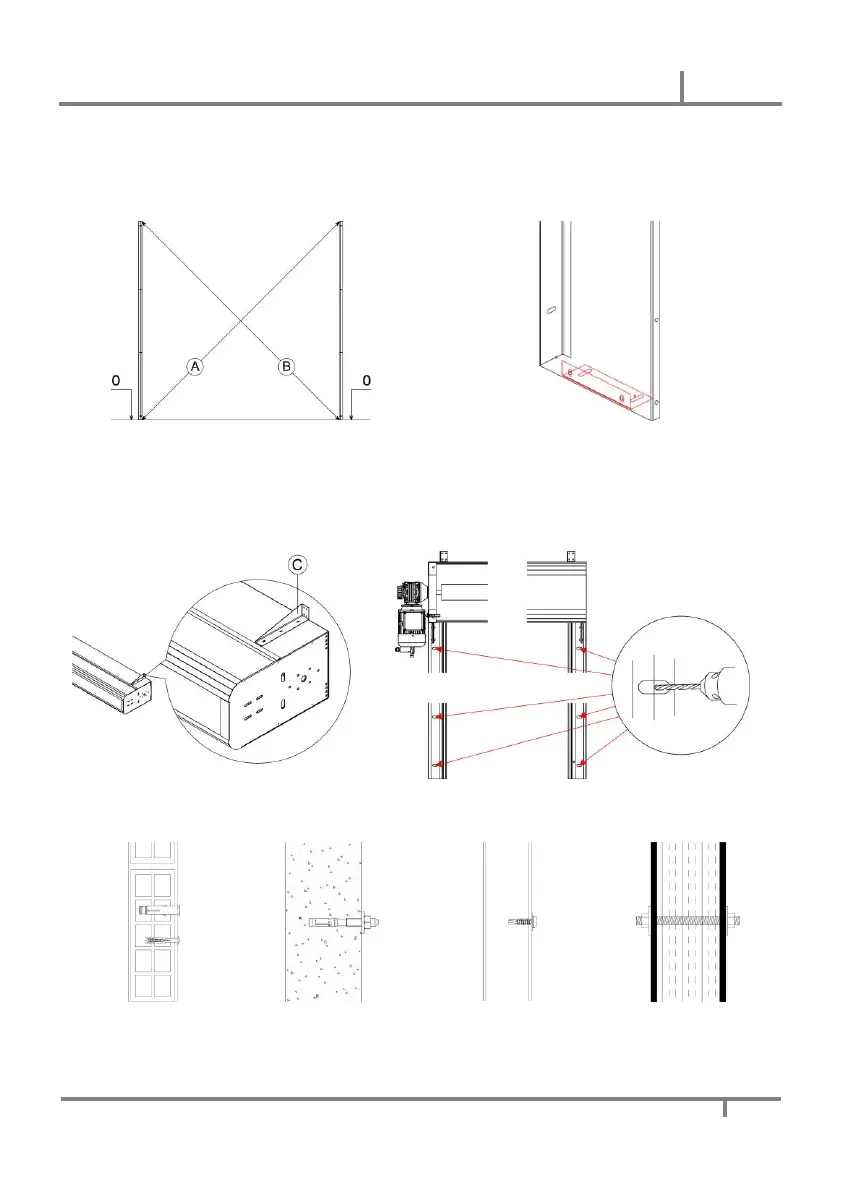 0

A

B

0

C