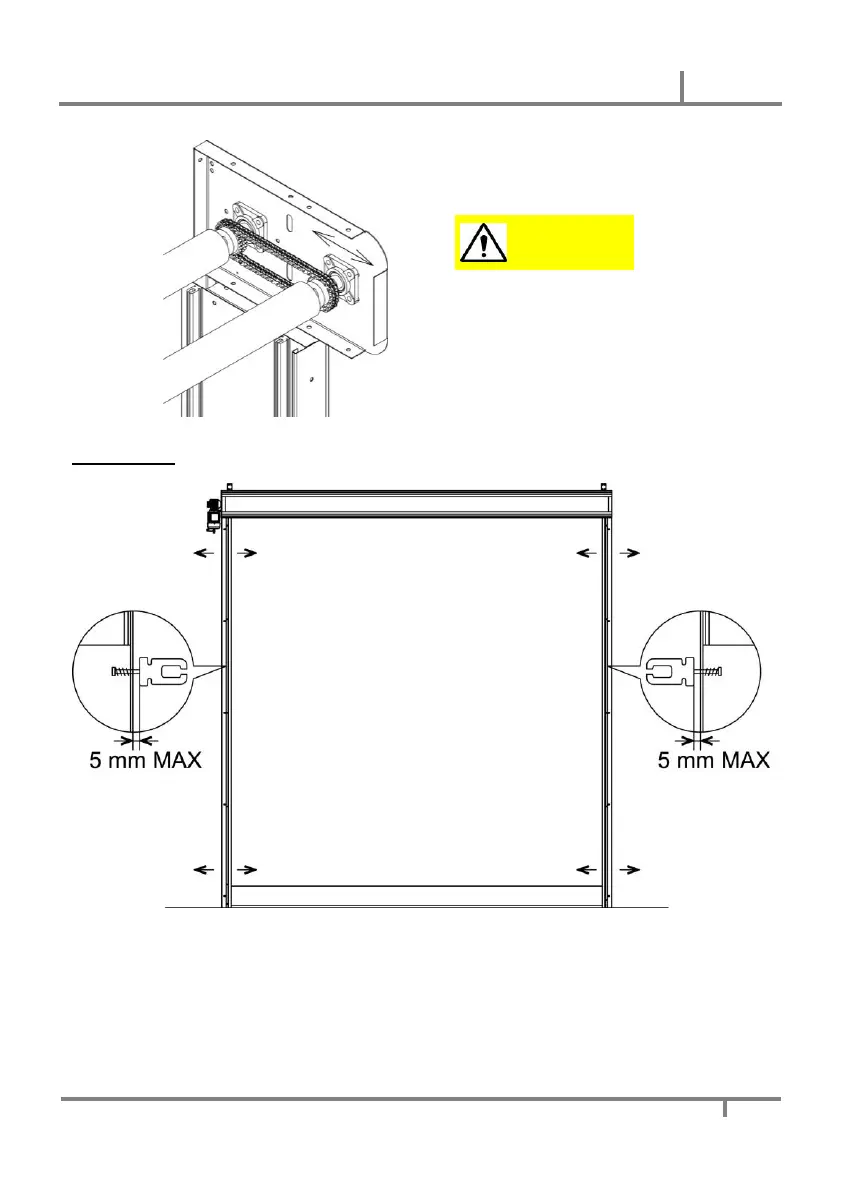 5 mm MAX

5 mm MAX