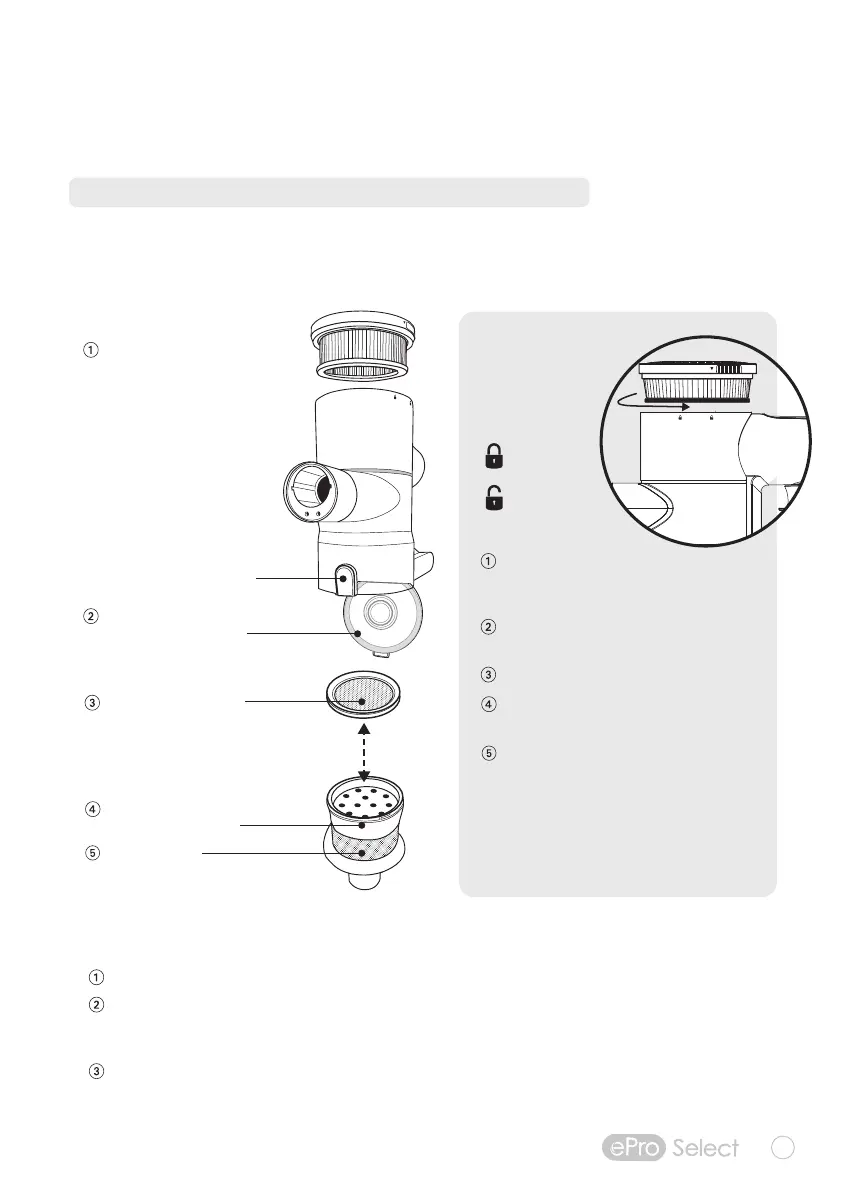 ①

②

③

④

⑤

①

②

③

④

⑤

①

②

③

ePro Select