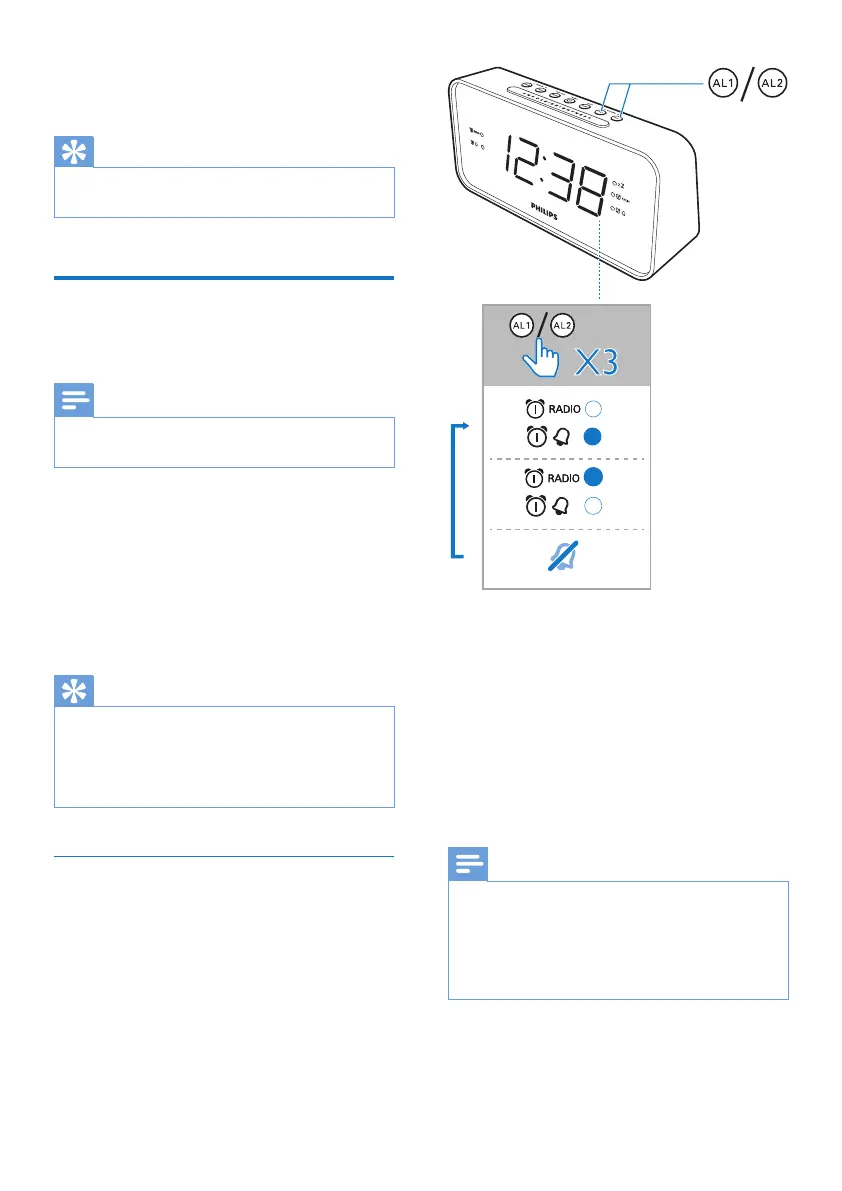 AL1 / AL2

12:38

PHILIPS

AL1 / AL2

X3

RADIO

RADIO