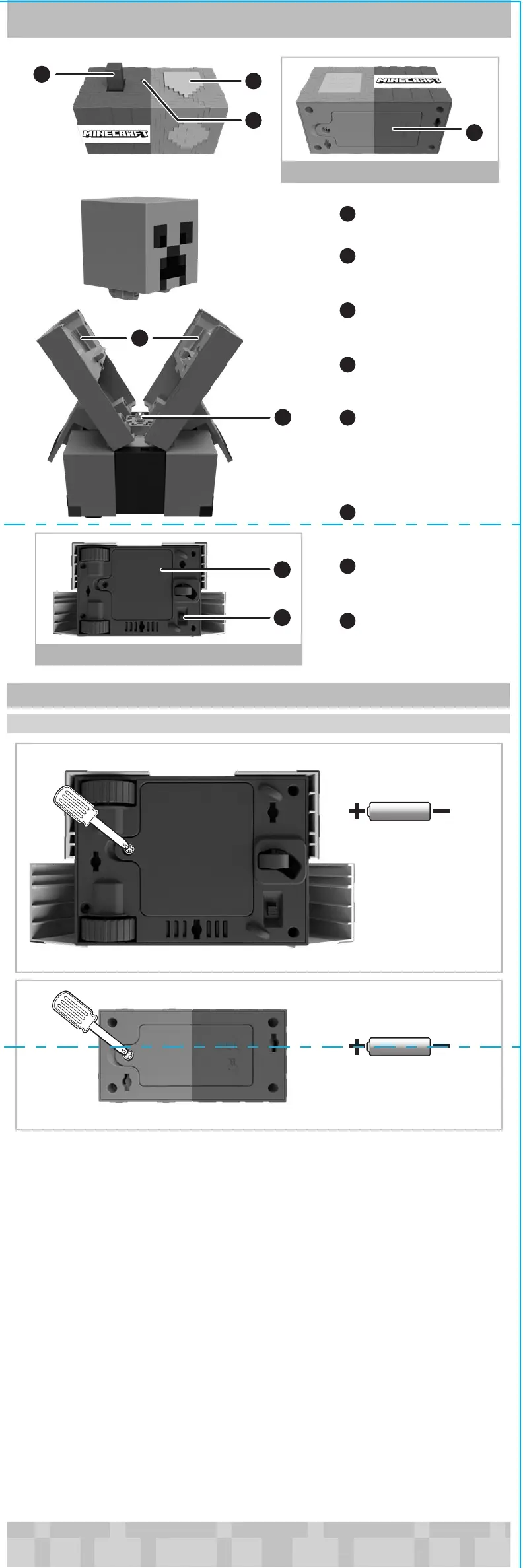 MINECRAFT

MINECRAFT

+ −

+ −